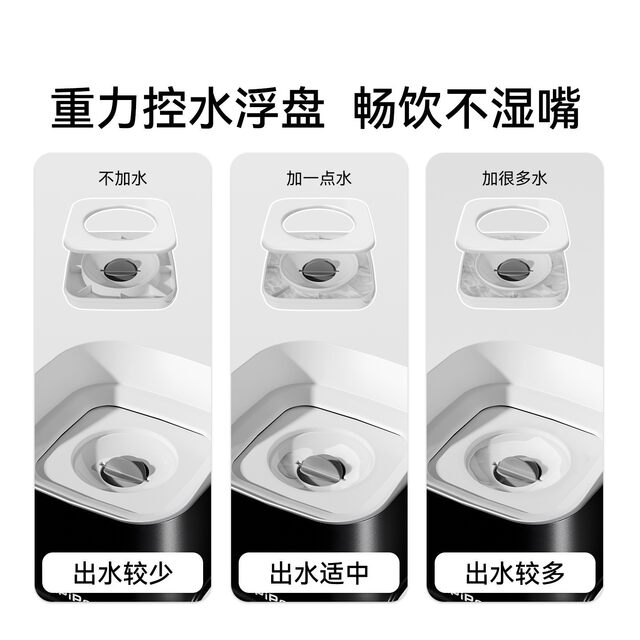 重力控水浮盘 畅饮不湿嘴

不加水

出水较少

加一点水

出水适中

加很多水

出水较多