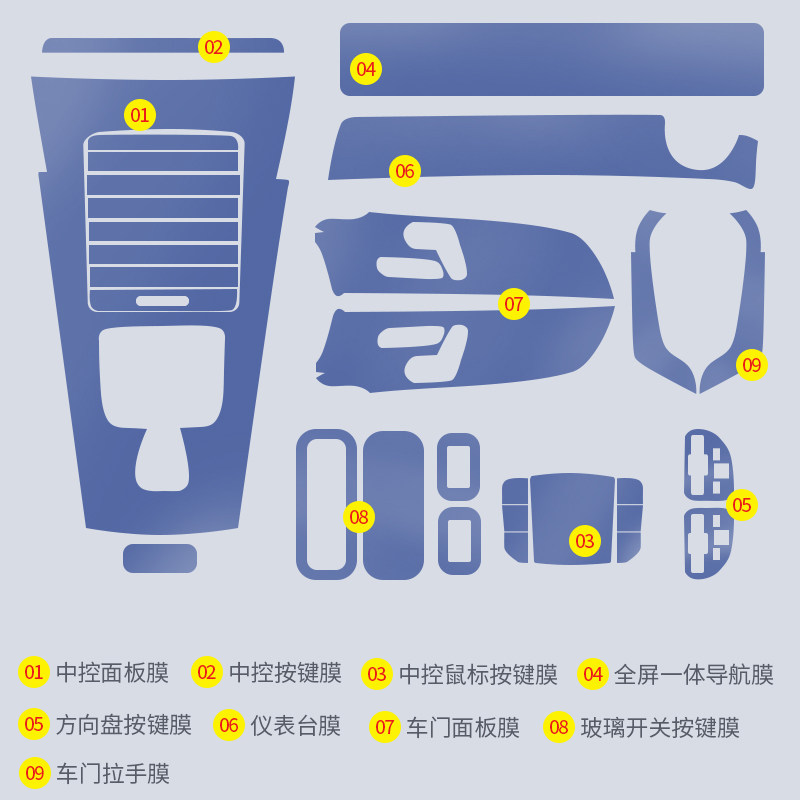 02
04
01
06
07
09
08
03
05

01 中控面板膜 02 中控按键膜 03 中控鼠标按键膜 04 全屏一体导航膜
05 方向盘按键膜 06 仪表台膜 07 车门面板膜 08 玻璃开关按键膜
09 车门拉手膜