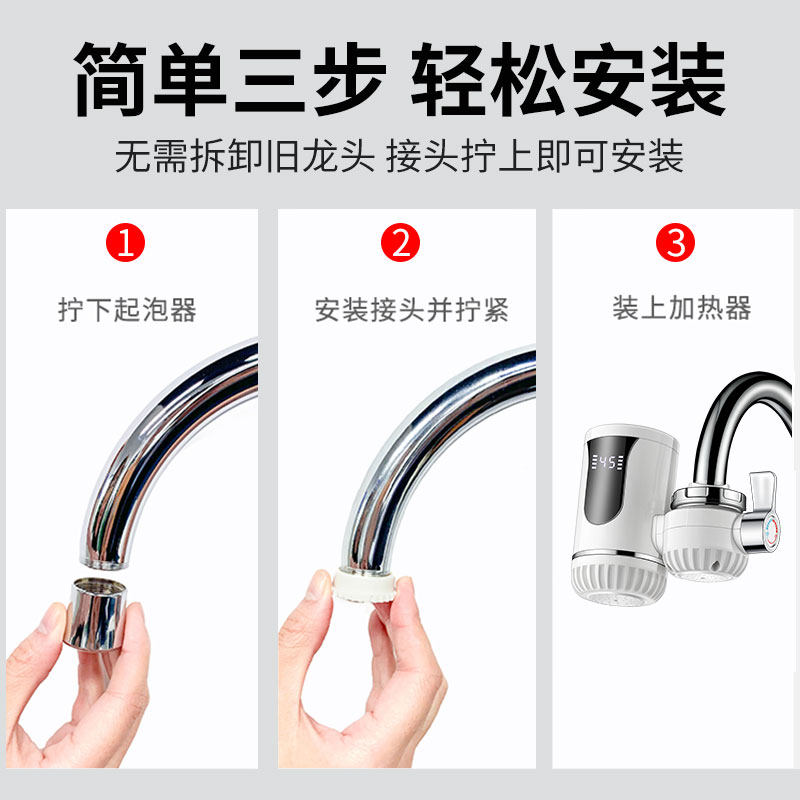 简单三步 轻松安装

无需拆卸旧龙头 接头拧上即可安装

1

拧下起泡器

2

安装接头并拧紧

3

装上加热器

45