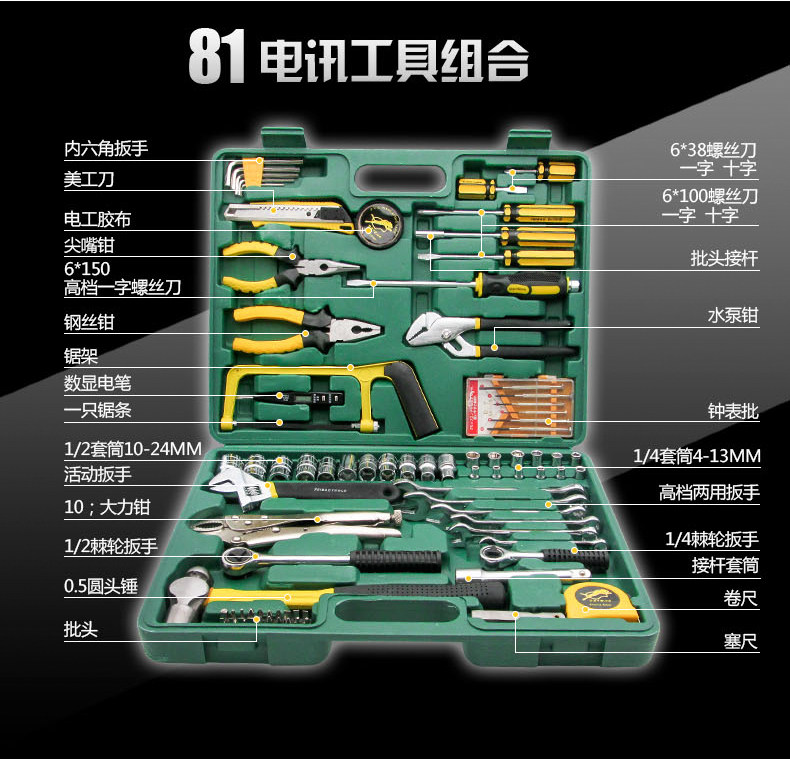 81 电讯工具组合

内六角扳手
美工刀
电工胶布
尖嘴钳
6*150
高档一字螺丝刀
钢丝钳
锯架
数显电笔
一只锯条
1/2套筒10-24MM
活动扳手
10；大力钳
1/2棘轮扳手
0.5圆头锤
批头

6*38螺丝刀
一字 十字
6*100螺丝刀
一字 十字
批头接杆
水泵钳
钟表批
1/4套筒4-13MM
高档两用扳手
1/4棘轮扳手
接杆套筒
卷尺
塞尺