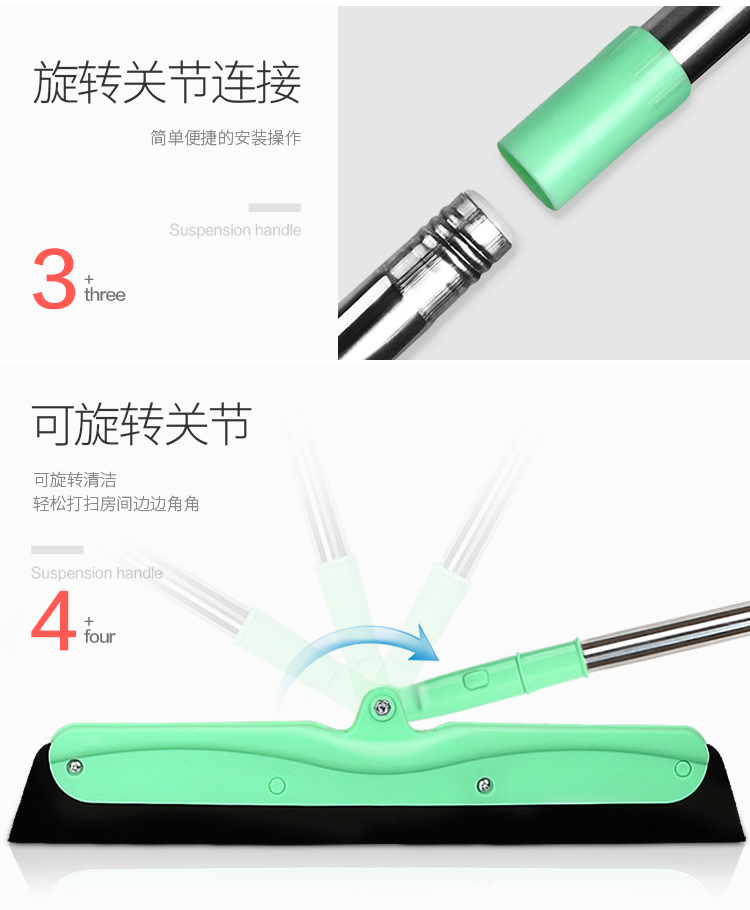 旋转关节连接

简单便捷的安装操作

Suspension handle

3 + three

可旋转关节

可旋转清洁
轻松打扫房间边边角角

Suspension handle

4 + four