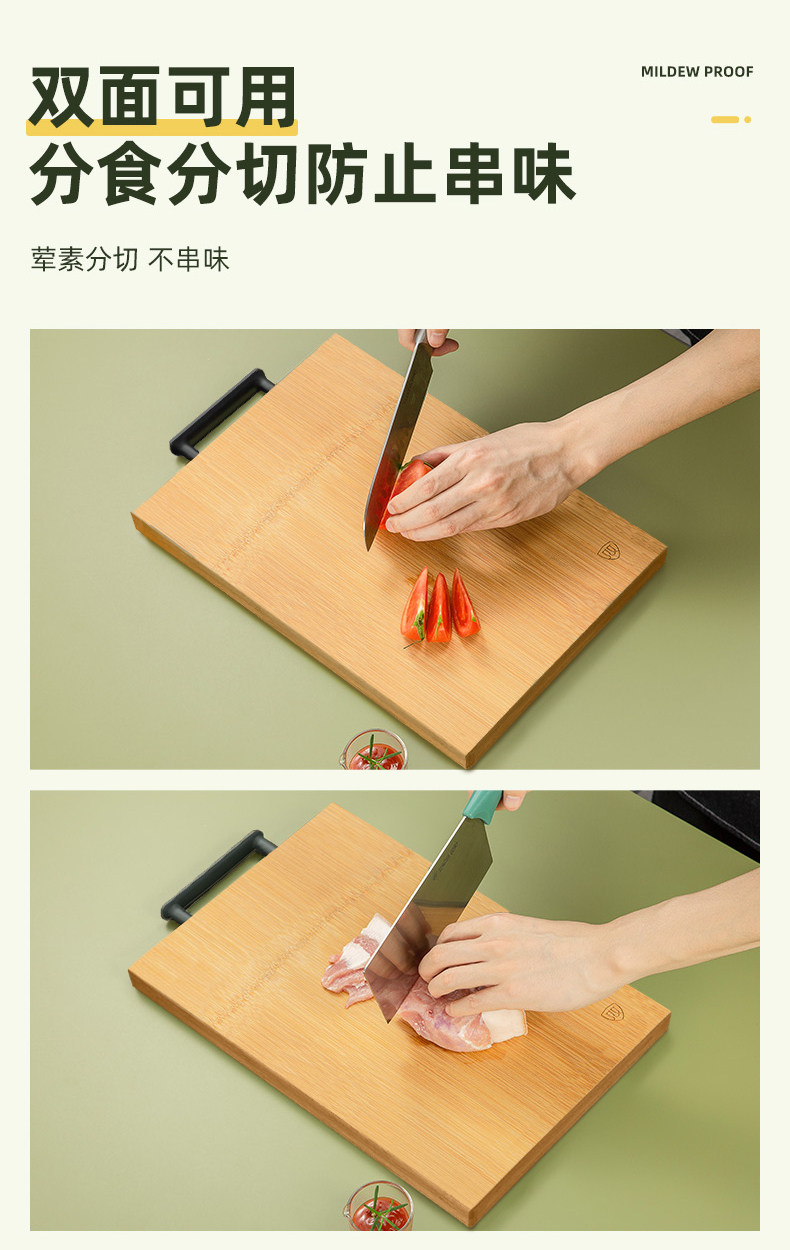 双面可用
分食分切防止串味

MILDEW PROOF

荤素分切 不串味