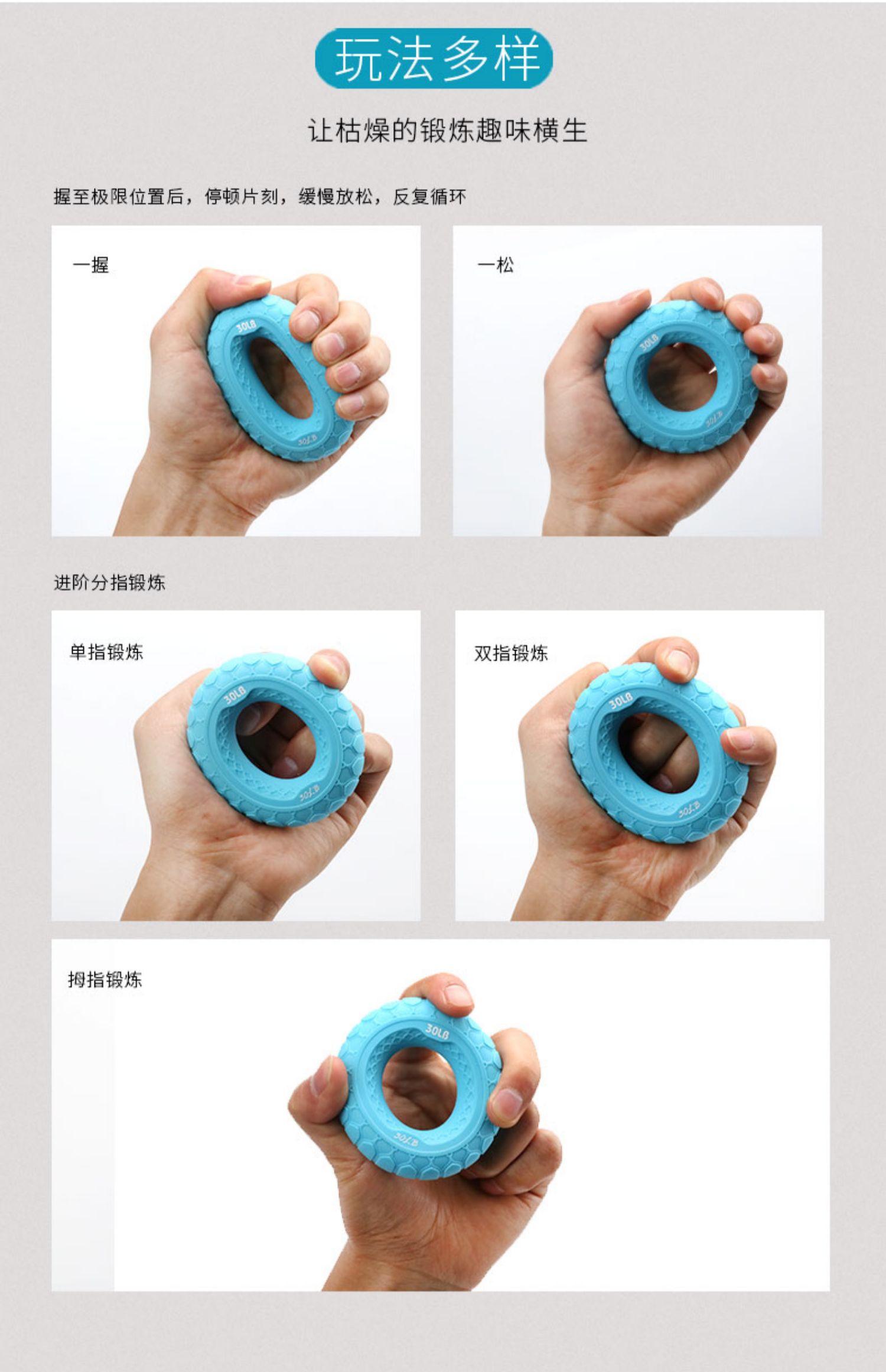 玩法多样

让枯燥的锻炼趣味横生

握至极限位置后，停顿片刻，缓慢放松，反复循环

一握

30LB

30LB

一松

30LB

30LB

进阶分指锻炼

单指锻炼

30LB

30LB

双指锻炼

30LB

30LB

拇指锻炼

30LB

30LB