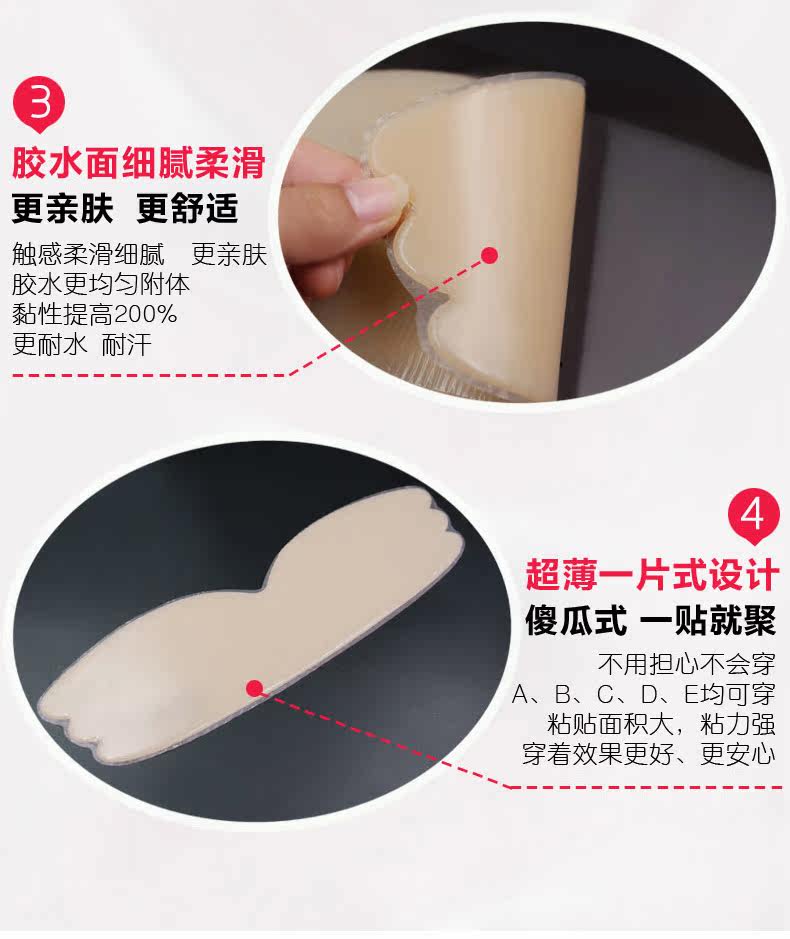 3

胶水面细腻柔滑

更亲肤 更舒适

触感柔滑细腻 更亲肤
胶水更均匀附体
黏性提高200%
更耐水 耐汗

4

超薄一片式设计

傻瓜式 一贴就聚

不用担心不会穿
A、B、C、D、E均可穿
粘贴面积大，粘力强
穿着效果更好、更安心