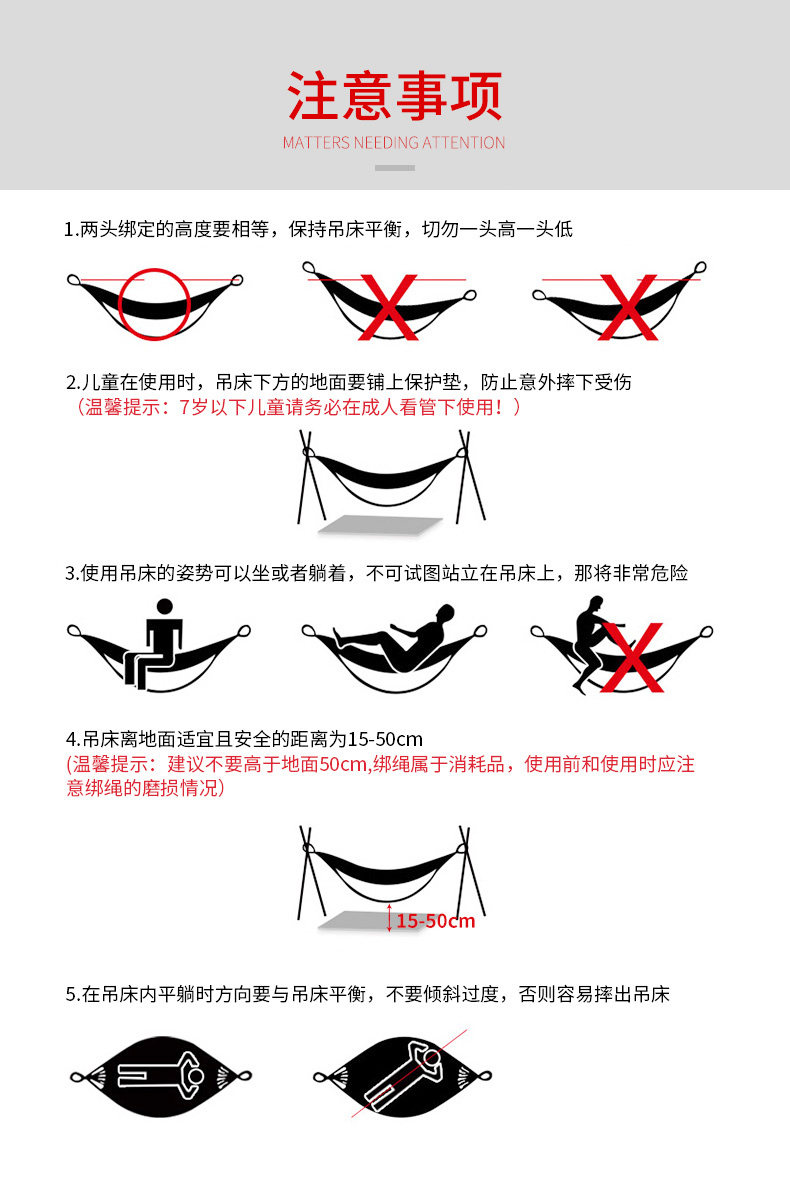 注意事项
MATTERS NEEDING ATTENTION

1.两头绑定的高度要相等，保持吊床平衡，切勿一头高一头低

2.儿童在使用时，吊床下方的地面要铺上保护垫，防止意外摔下受伤
（温馨提示：7岁以下儿童请务必在成人看管下使用！）

3.使用吊床的姿势可以坐或者躺着，不可试图站立在吊床上，那将非常危险

4.吊床离地面适宜且安全的距离为15-50cm
(温馨提示：建议不要高于地面50cm,绑绳属于消耗品，使用前和使用时应注意绑绳的磨损情况)

15-50cm

5.在吊床内平躺时方向要与吊床平衡，不要倾斜过度，否则容易摔出吊床