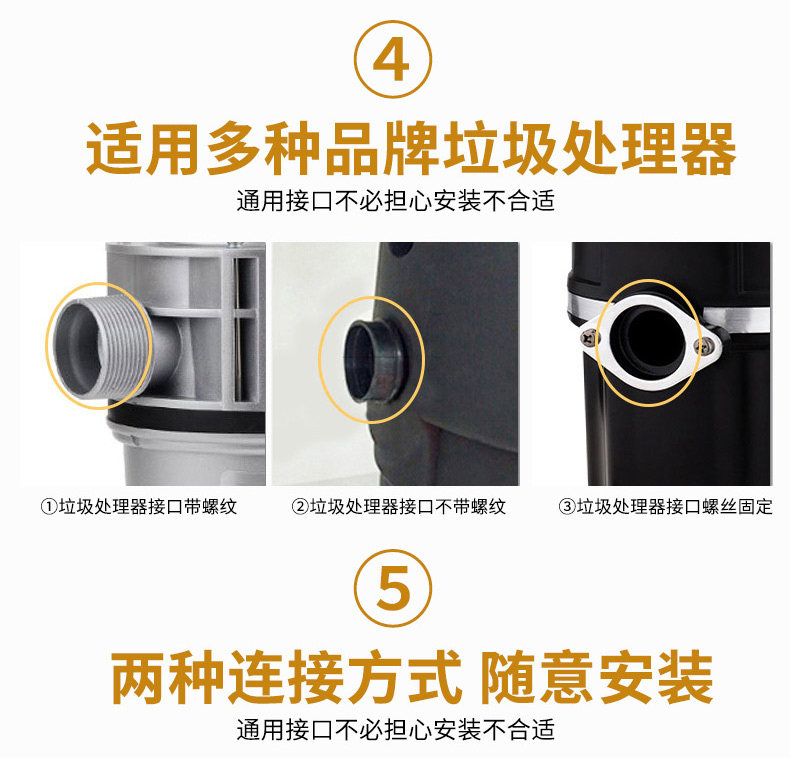 4

适用多种品牌垃圾处理器

通用接口不必担心安装不合适

①垃圾处理器接口带螺纹

②垃圾处理器接口不带螺纹

③垃圾处理器接口螺丝固定

5

两种连接方式 随意安装

通用接口不必担心安装不合适