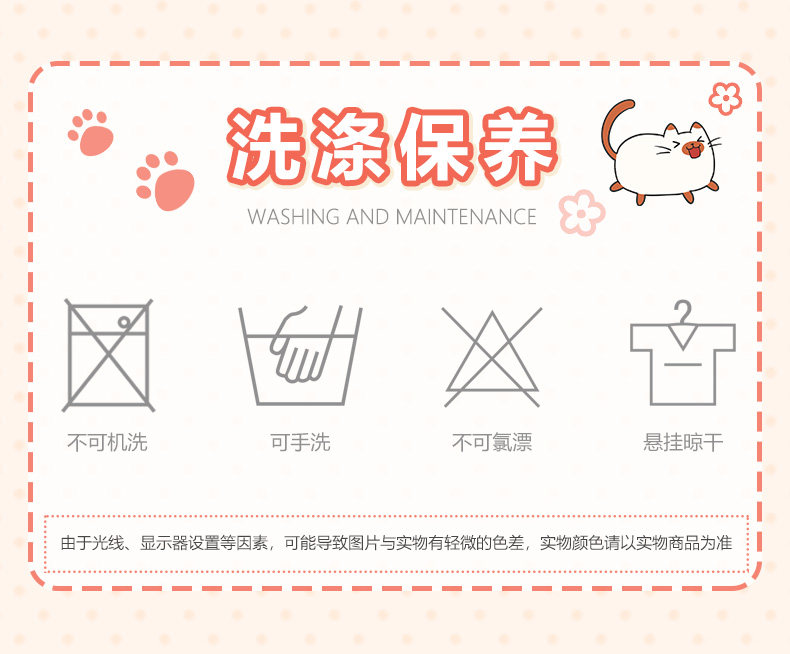 洗涤保养
WASHING AND MAINTENANCE

不可机洗

可手洗

不可氯漂

悬挂晾干

由于光线、显示器设置等因素，可能导致图片与实物有轻微的色差，实物颜色请以实物商品为准