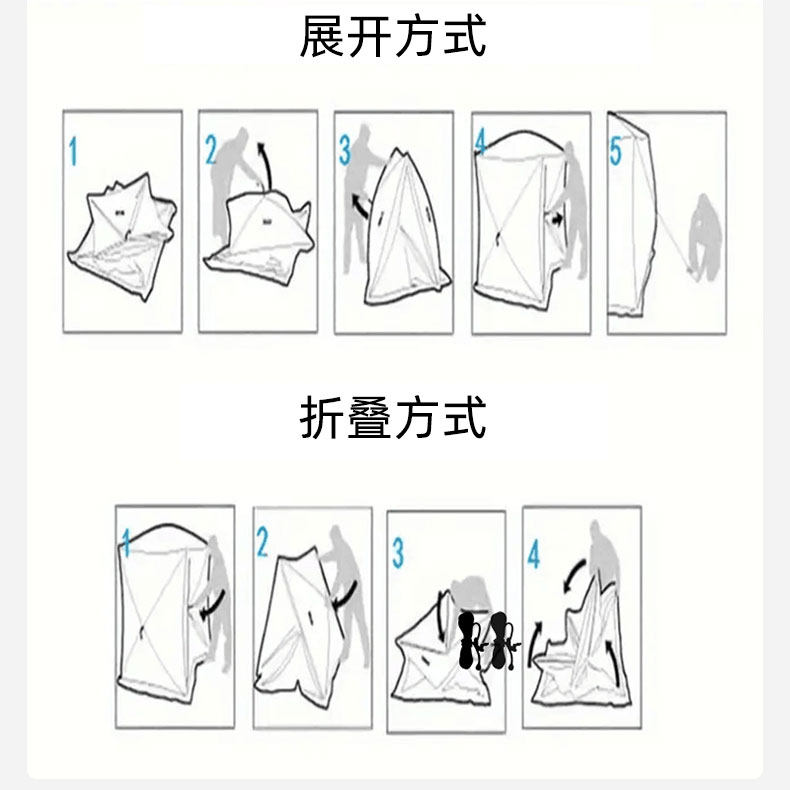 展开方式

1

2

3

4

5

折叠方式

1

2

3

4