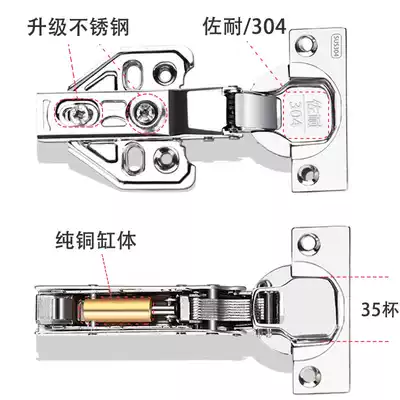 升级不锈钢

佐耐/304

SUS304

佐耐
304

纯铜缸体

35杯