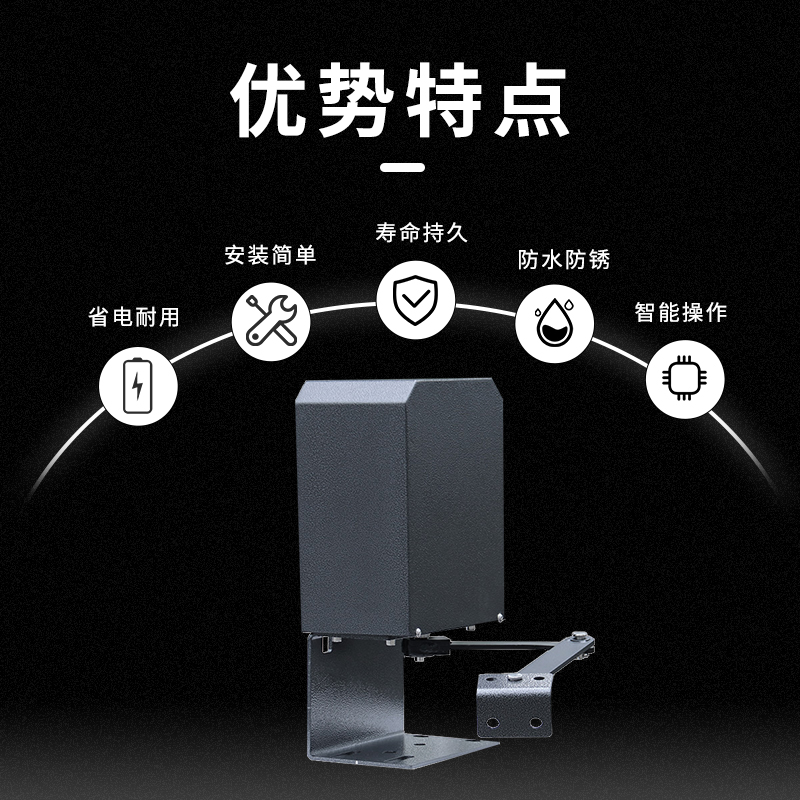 优势特点

省电耐用

安装简单

寿命持久

防水防锈

智能操作