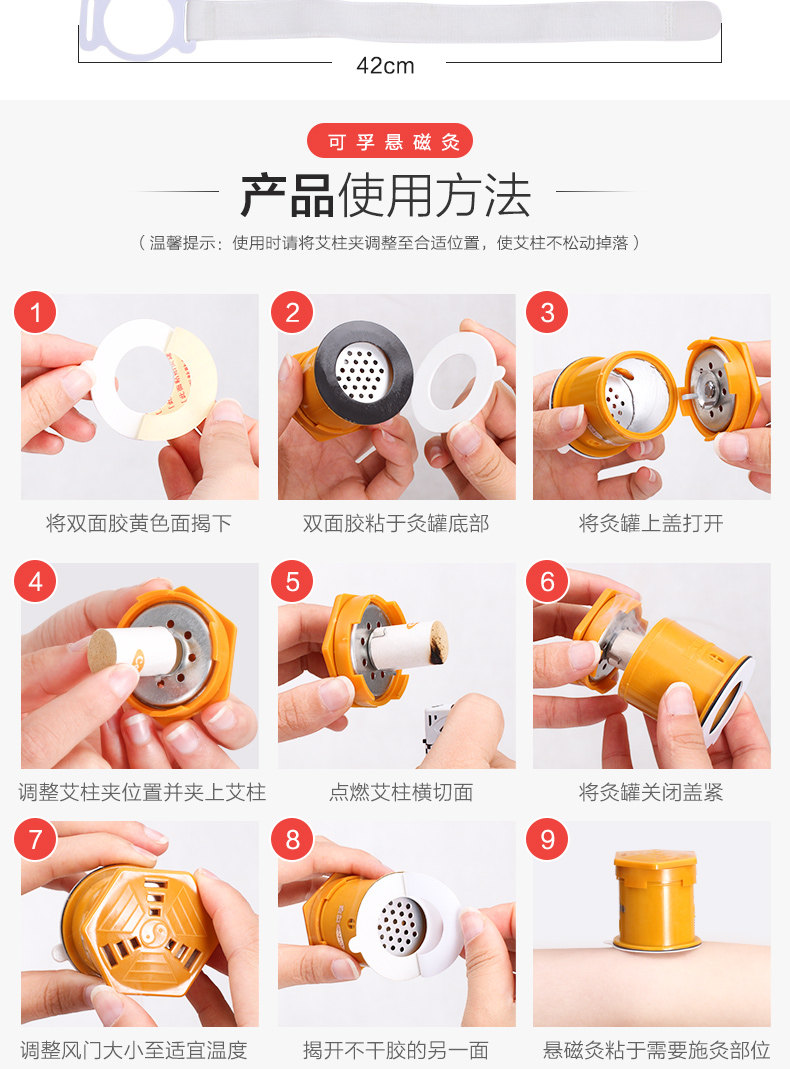 42cm

可孚悬磁灸

产品使用方法

（温馨提示：使用时请将艾柱夹调整至合适位置，使艾柱不松动掉落）

1
将双面胶黄色面揭下

2
双面胶粘于灸罐底部

3
将灸罐上盖打开

4
调整艾柱夹位置并夹上艾柱

5
点燃艾柱横切面

6
将灸罐关闭盖紧

7
调整风门大小至适宜温度

8
揭开不干胶的另一面

9
悬磁灸粘于需要施灸部位