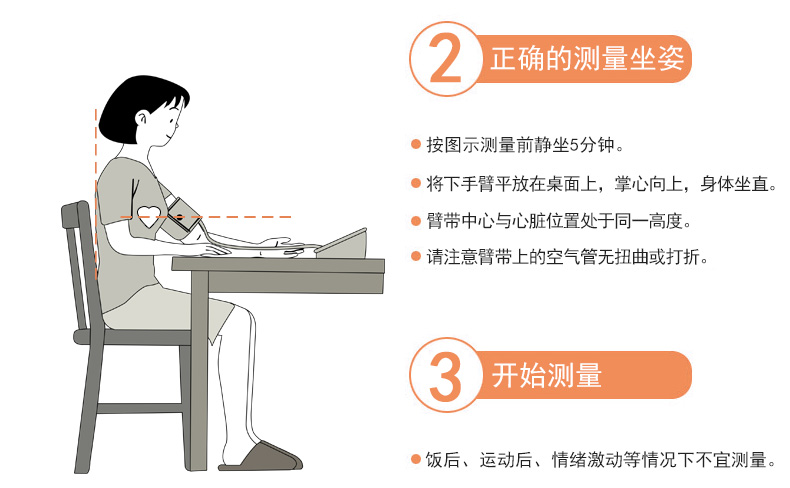 2 正确的测量坐姿

● 按图示测量前静坐5分钟。

● 将下手臂平放在桌面上，掌心向上，身体坐直。

● 臂带中心与心脏位置处于同一高度。

● 请注意臂带上的空气管无扭曲或打折。

3 开始测量

● 饭后、运动后、情绪激动等情况下不宜测量。