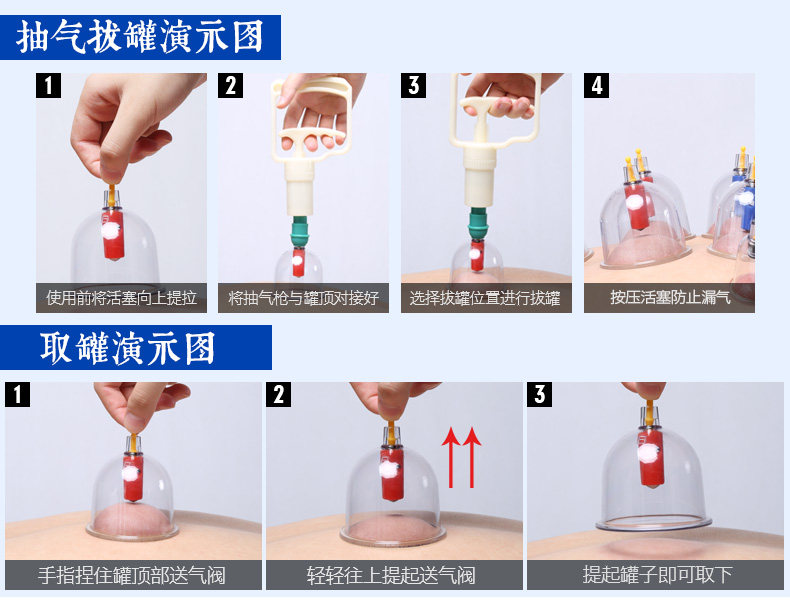 抽气拔罐演示图

1
使用前将活塞向上提拉

2
将抽气枪与罐顶对接好

3
选择拔罐位置进行拔罐

4
按压活塞防止漏气

取罐演示图

1
手指捏住罐顶部送气阀

2
轻轻往上提起送气阀

3
提起罐子即可取下