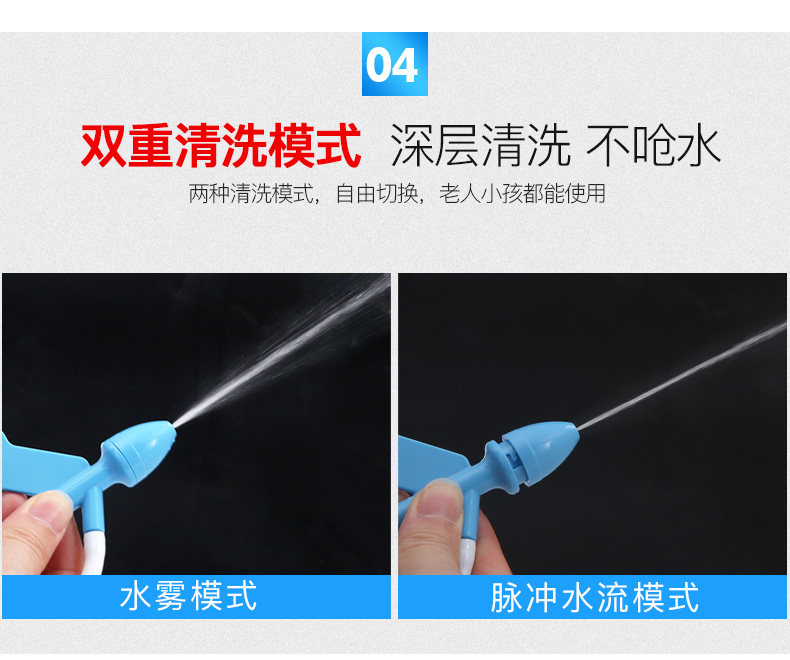 04

双重清洗模式 深层清洗 不呛水

两种清洗模式，自由切换，老人小孩都能使用

水雾模式

脉冲水流模式