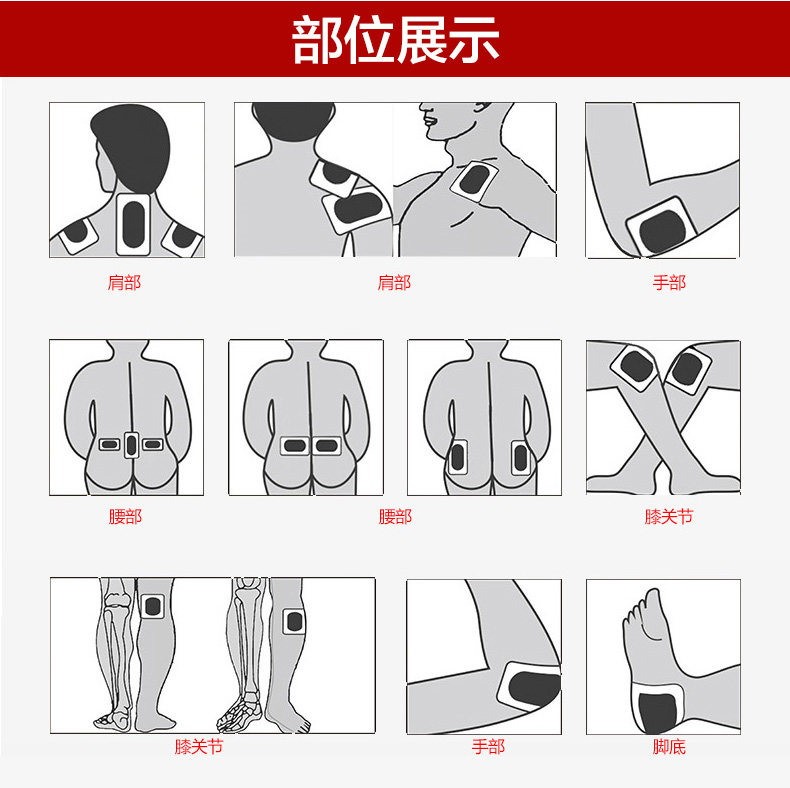 部位展示

肩部

肩部

手部

腰部

腰部

膝关节

膝关节

手部

脚底