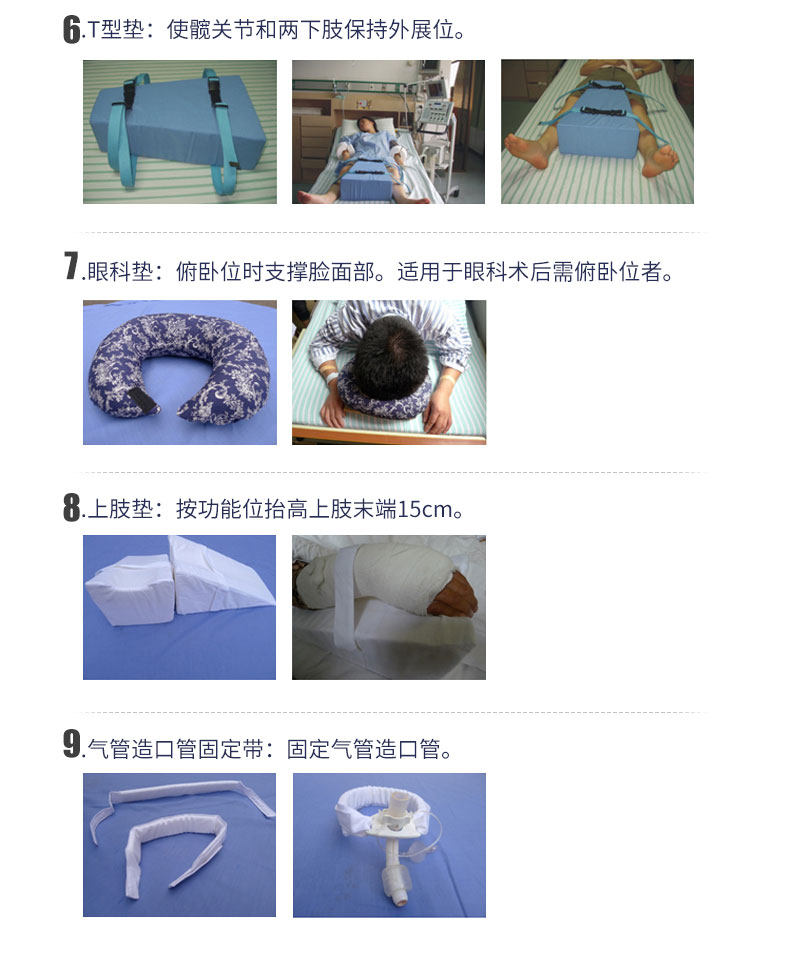 6.T型垫：使髋关节和两下肢保持外展位。

7.眼科垫：俯卧位时支撑脸面部。适用于眼科术后需俯卧位者。

8.上肢垫：按功能位抬高上肢末端15cm。

9.气管造口管固定带：固定气管造口管。