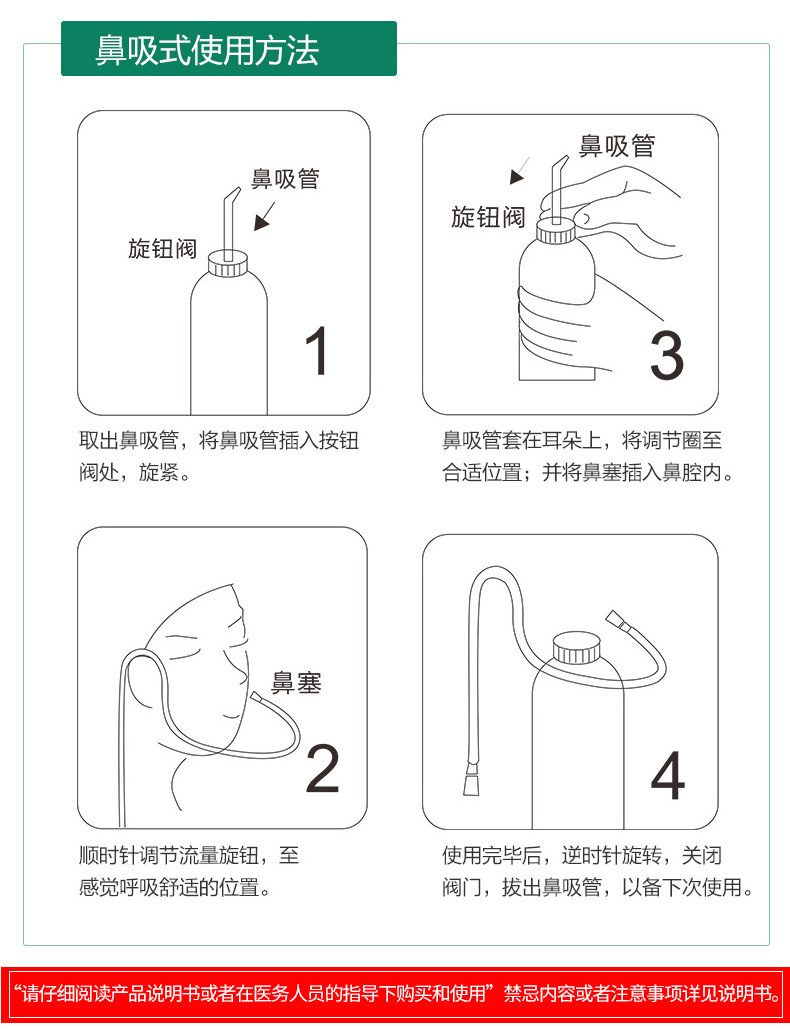 鼻吸式使用方法

鼻吸管
旋钮阀
1

取出鼻吸管，将鼻吸管插入按钮阀处，旋紧。

鼻吸管
旋钮阀
3

鼻吸管套在耳朵上，将调节圈至合适位置；并将鼻塞插入鼻腔内。

鼻塞
2

顺时针调节流量旋钮，至感觉呼吸舒适的位置。

4

使用完毕后，逆时针旋转，关闭阀门，拔出鼻吸管，以备下次使用。

“请仔细阅读产品说明书或者在医务人员的指导下购买和使用”禁忌内容或者注意事项详见说明书。