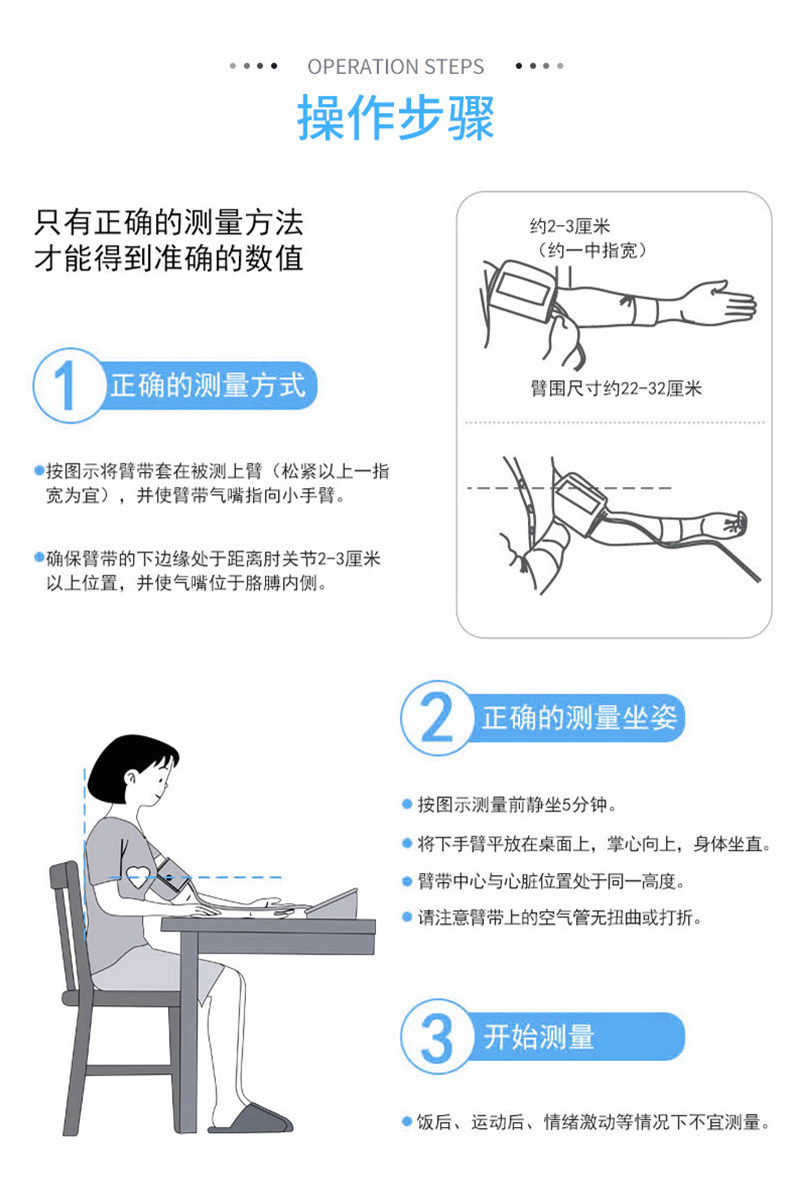 OPERATION STEPS

操作步骤

只有正确的测量方法
才能得到准确的数值

约2-3厘米
（约一中指宽）

臂围尺寸约22-32厘米

1 正确的测量方式

按图示将臂带套在被测上臂（松紧以上一指宽为宜），并使臂带气嘴指向小手臂。

确保臂带的下边缘处于距离肘关节2-3厘米以上位置，并使气嘴位于胳膊内侧。

2 正确的测量坐姿

按图示测量前静坐5分钟。

将下手臂平放在桌面上，掌心向上，身体坐直。

臂带中心与心脏位置处于同一高度。

请注意臂带上的空气管无扭曲或打折。

3 开始测量

饭后、运动后、情绪激动等情况下不宜测量。