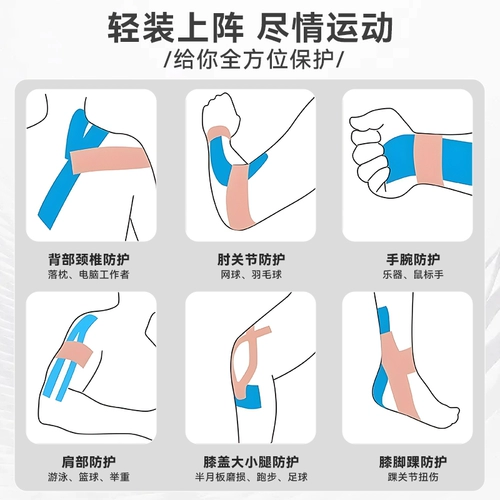 轻装上阵 尽情运动
/给你全方位保护/

背部颈椎防护
落枕、电脑工作者

肘关节防护
网球、羽毛球

手腕防护
乐器、鼠标手

肩部防护
游泳、篮球、举重

膝盖大小腿防护
半月板磨损、跑步、足球

膝脚踝防护
踝关节扭伤