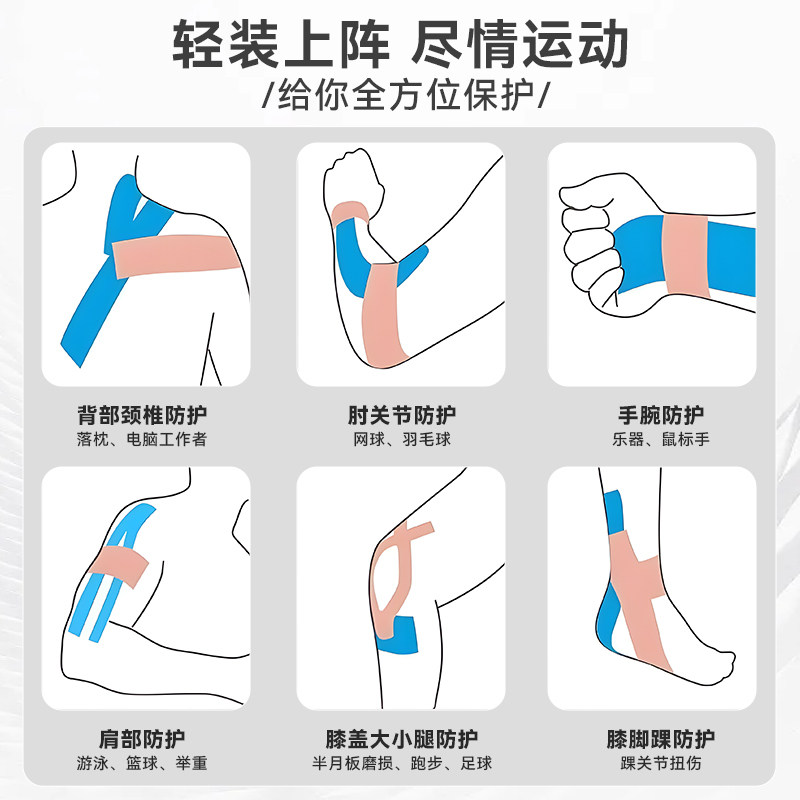 轻装上阵 尽情运动

/给你全方位保护/

背部颈椎防护
落枕、电脑工作者

肘关节防护
网球、羽毛球

手腕防护
乐器、鼠标手

肩部防护
游泳、篮球、举重

膝盖大小腿防护
半月板磨损、跑步、足球

膝脚踝防护
踝关节扭伤