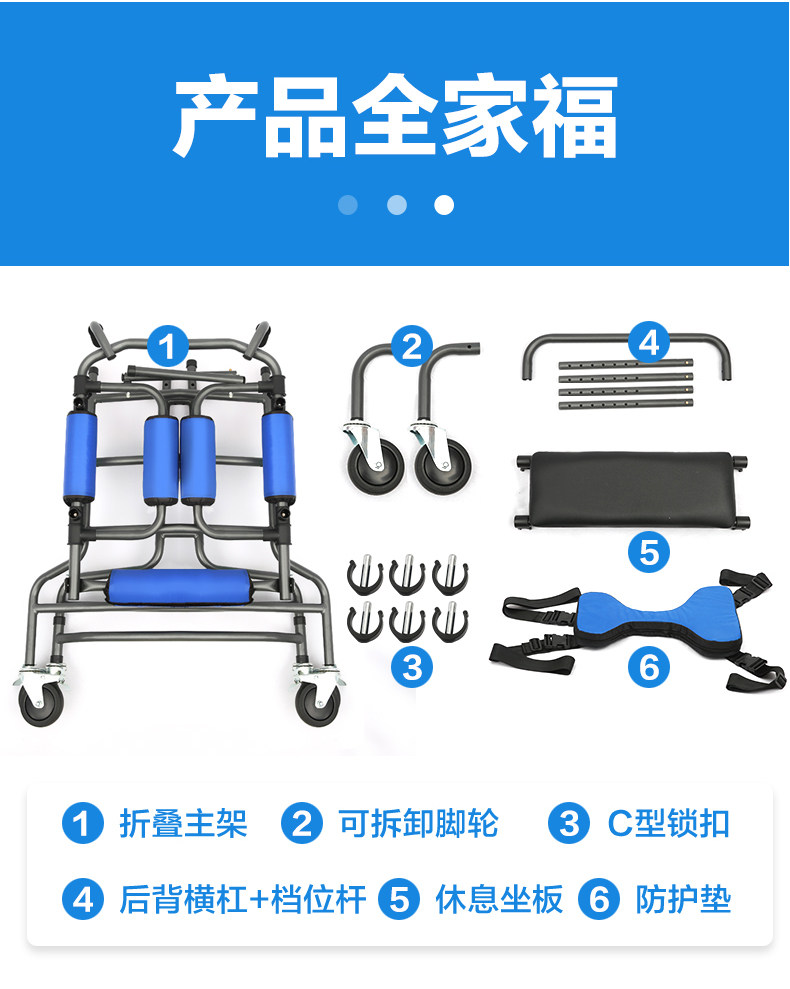 产品全家福

1 2 4

5

3 6

1 折叠主架 2 可拆卸脚轮 3 C型锁扣

4 后背横杠+档位杆 5 休息坐板 6 防护垫