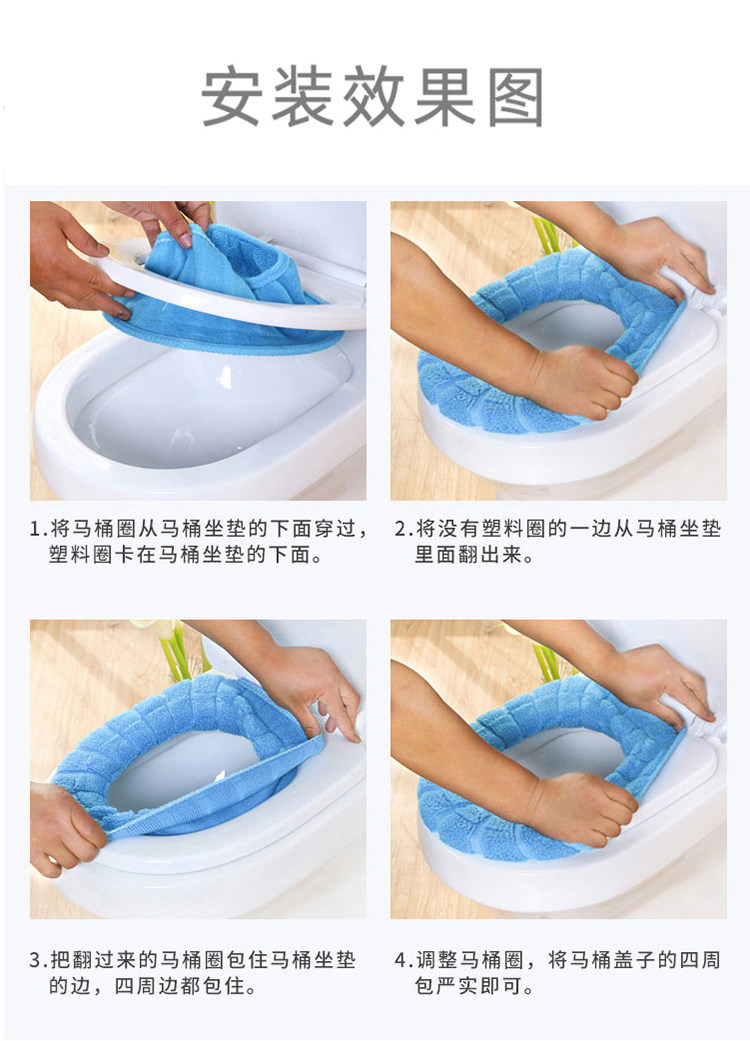 安装效果图

1.将马桶圈从马桶坐垫的下面穿过，塑料圈卡在马桶坐垫的下面。

2.将没有塑料圈的一边从马桶坐垫里面翻出来。

3.把翻过来的马桶圈包住马桶坐垫的边，四周边都包住。

4.调整马桶圈，将马桶盖子的四周包严实即可。