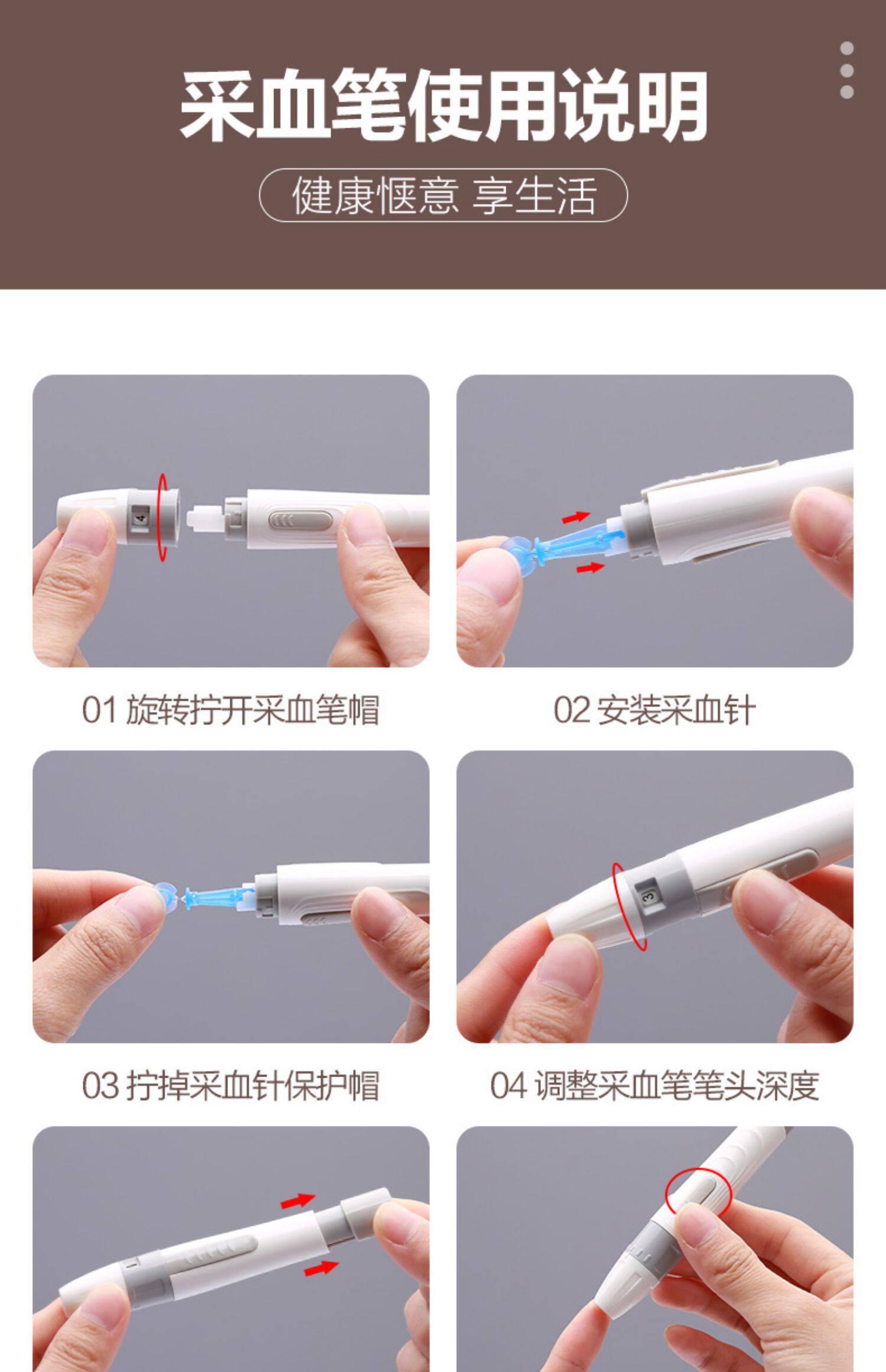 采血笔使用说明

健康惬意 享生活

4

01 旋转拧开采血笔帽

02 安装采血针

3

03 拧掉采血针保护帽

04 调整采血笔笔头深度