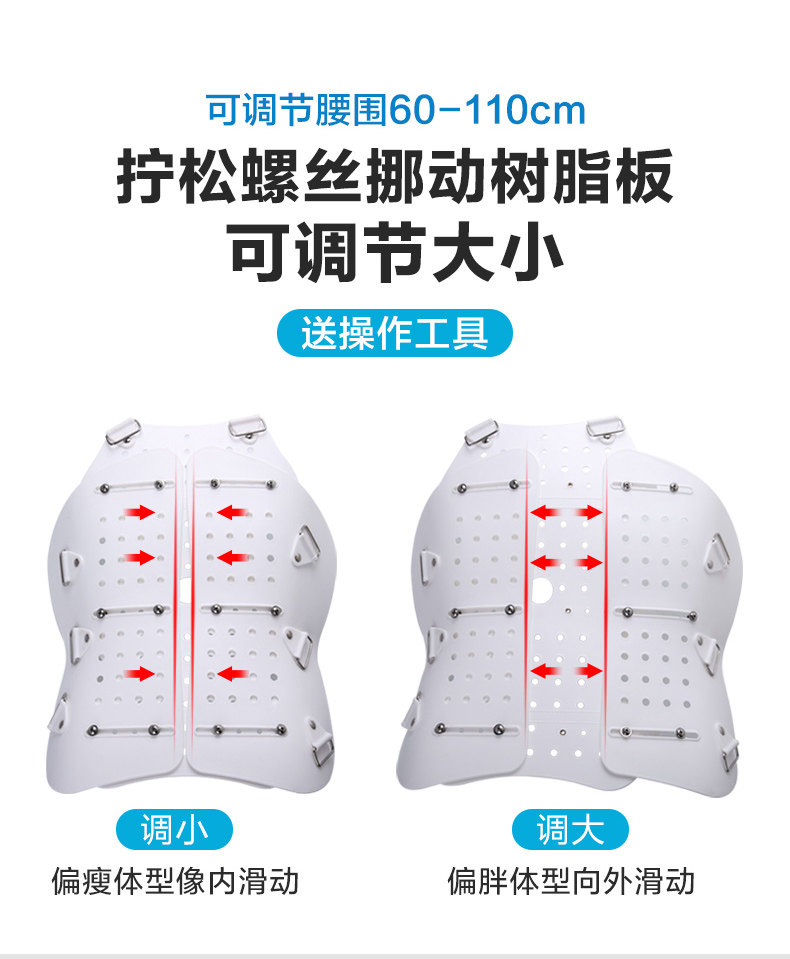 可调节腰围60-110cm

拧松螺丝挪动树脂板
可调节大小

送操作工具

调小
偏瘦体型像内滑动

调大
偏胖体型向外滑动