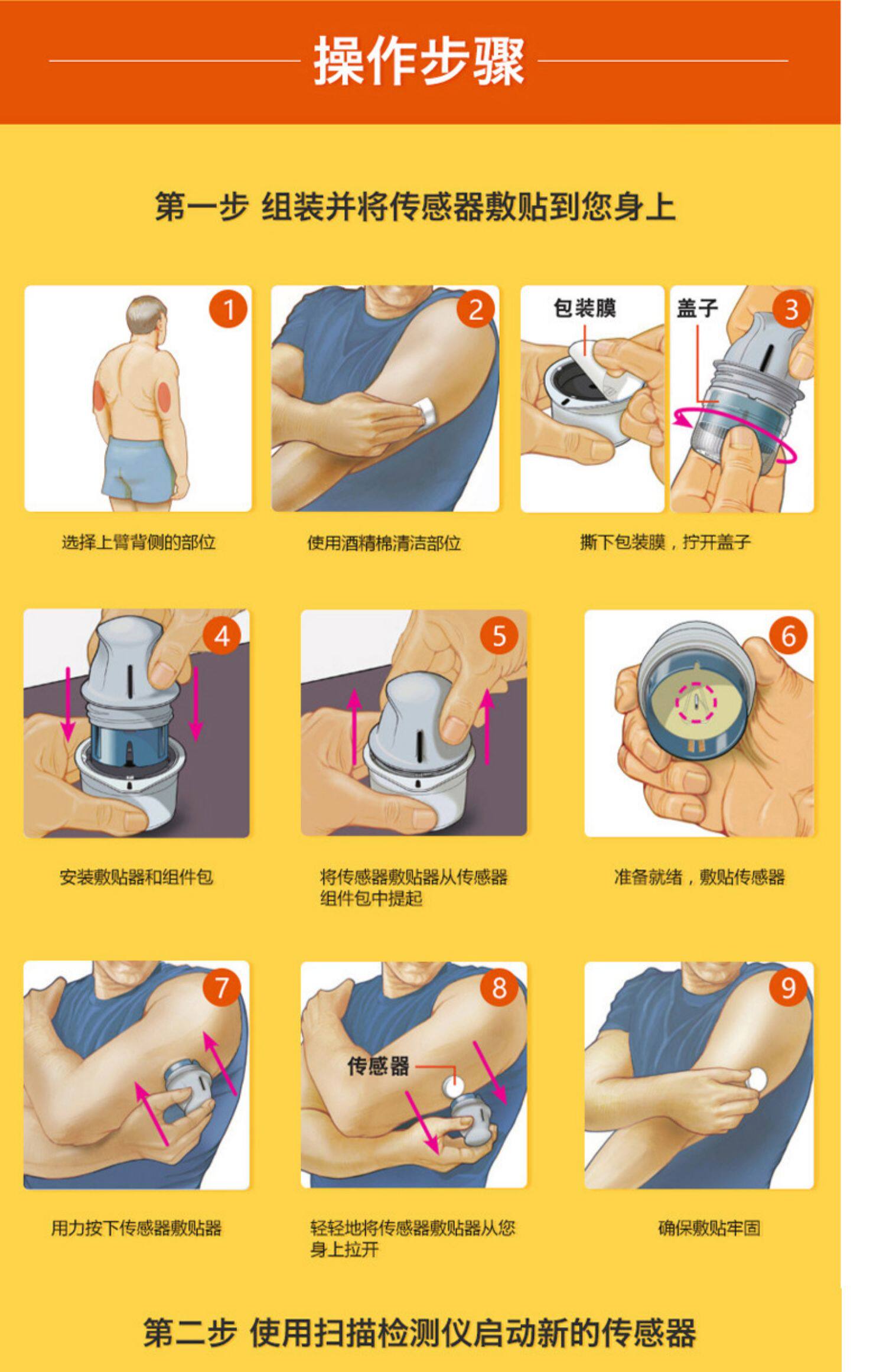 操作步骤

第一步 组装并将传感器敷贴到您身上

1

选择上臂背侧的部位

2

使用酒精棉清洁部位

包装膜

盖子

3

撕下包装膜，拧开盖子

4

安装敷贴器和组件包

5

将传感器敷贴器从传感器组件包中提起

6

准备就绪，敷贴传感器

7

用力按下传感器敷贴器

8

传感器

轻轻地将传感器敷贴器从您身上拉开

9

确保敷贴牢固

第二步 使用扫描检测仪启动新的传感器