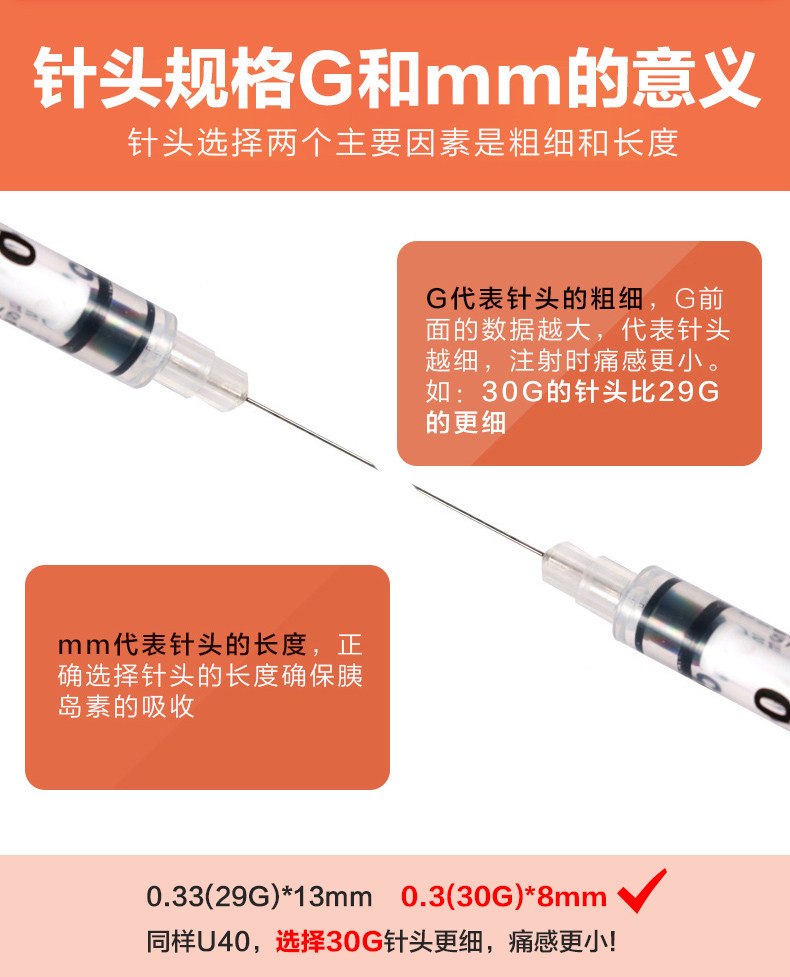 针头规格G和mm的意义

针头选择两个主要因素是粗细和长度

G代表针头的粗细，G前面的数据越大，代表针头越细，注射时痛感更小。如：30G的针头比29G的更细

mm代表针头的长度，正确选择针头的长度确保胰岛素的吸收

0.33(29G)*13mm 0.3(30G)*8mm

同样U40，选择30G针头更细，痛感更小!