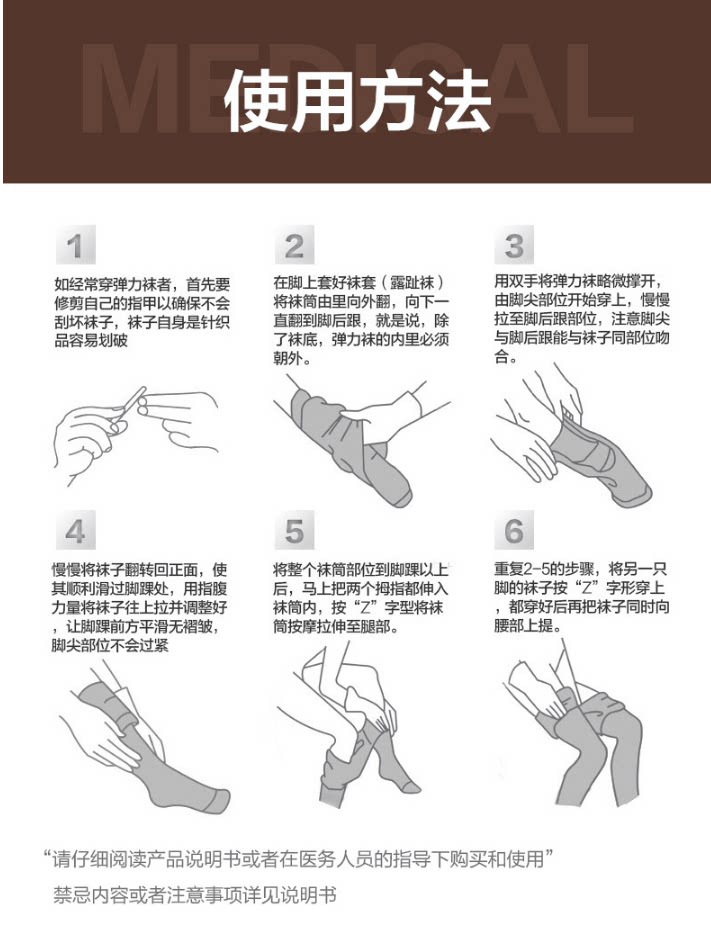 MEDICAL

使用方法

1

如经常穿弹力袜者，首先要修剪自己的指甲以确保不会刮坏袜子，袜子自身是针织品容易划破

2

在脚上套好袜套（露趾袜）将袜筒由里向外翻，向下一直翻到脚后跟，就是说，除了袜底，弹力袜的内里必须朝外。

3

用双手将弹力袜略微撑开，由脚尖部位开始穿上，慢慢拉至脚后跟部位，注意脚尖与脚后跟能与袜子同部位吻合。

4

慢慢将袜子翻转回正面，使其顺利滑过脚踝处，用指腹力量将袜子往上拉并调整好，让脚踝前方平滑无褶皱，脚尖部位不会过紧

5

将整个袜筒部位到脚踝以上后，马上把两个拇指都伸入袜筒内，按“Z”字型将袜筒按摩拉伸至腿部。

6

重复2-5的步骤，将另一只脚的袜子按“Z”字形穿上，都穿好后再把袜子同时向腰部上提。

“请仔细阅读产品说明书或者在医务人员的指导下购买和使用”

禁忌内容或者注意事项详见说明书