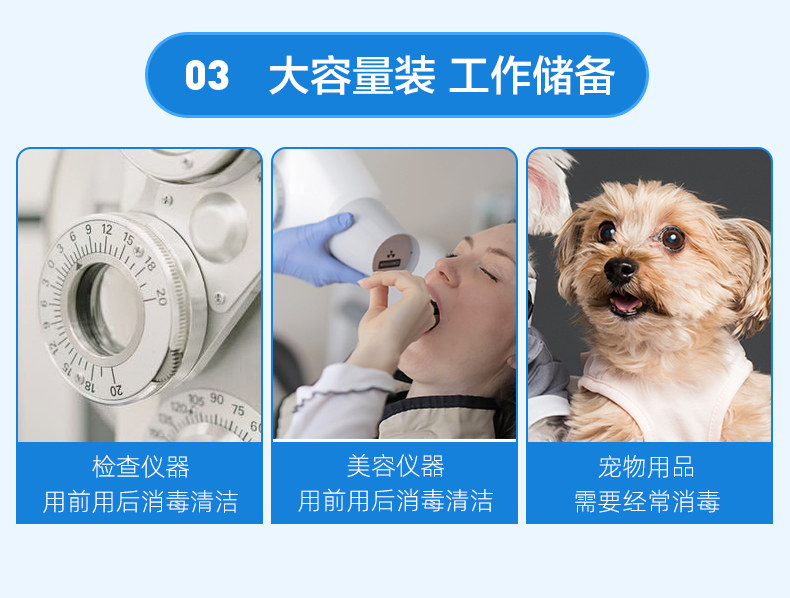 03 大容量装 工作储备

检查仪器
用前用后消毒清洁

美容仪器
用前用后消毒清洁

宠物用品
需要经常消毒