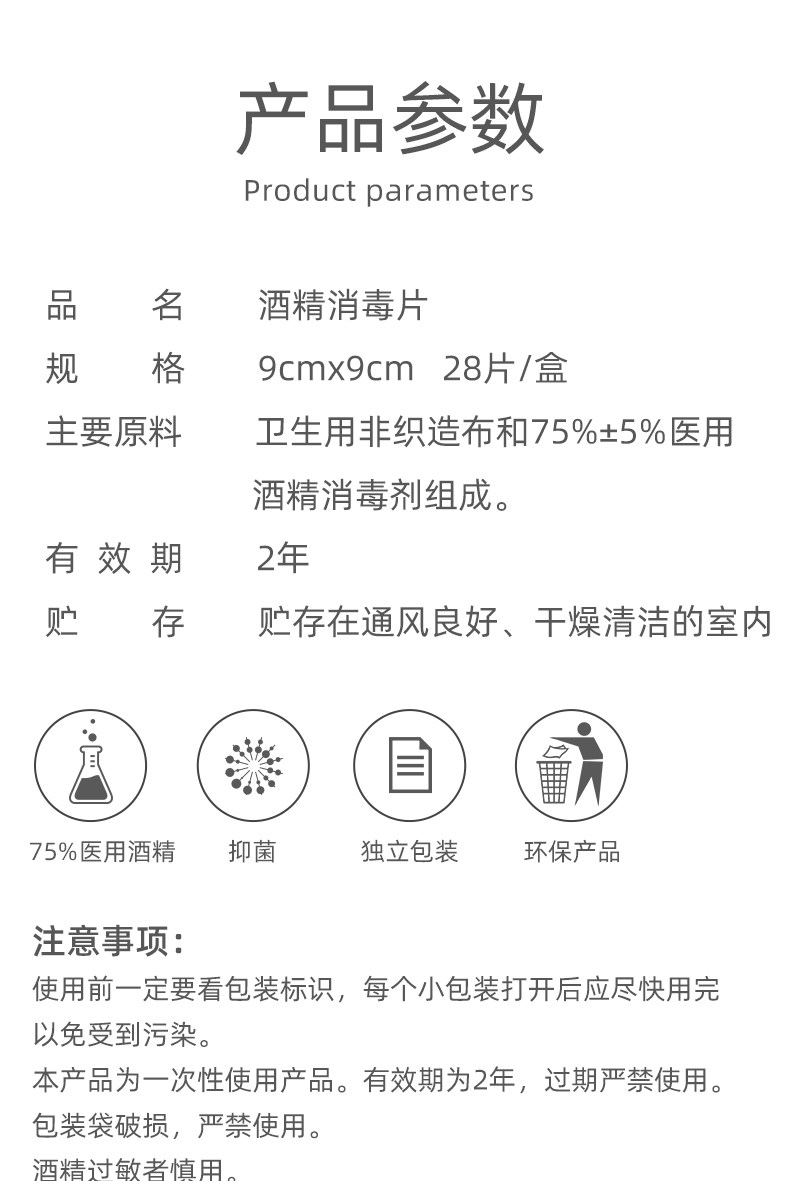 产品参数
Product parameters

品 名 酒精消毒片

规 格 9cmx9cm 28片/盒

主要原料 卫生用非织造布和75%±5%医用酒精消毒剂组成。

有效期 2年

贮 存 贮存在通风良好、干燥清洁的室内

75%医用酒精

抑菌

独立包装

环保产品

注意事项:
使用前一定要看包装标识，每个小包装打开后应尽快用完以免受到污染。

本产品为一次性使用产品。有效期为2年，过期严禁使用。

包装袋破损，严禁使用。

酒精过敏者慎用。