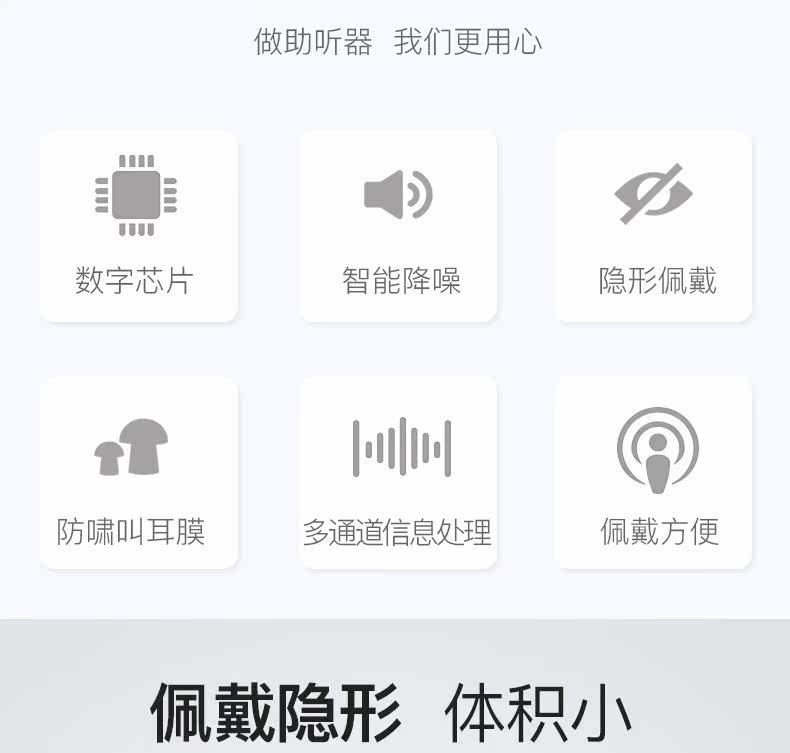 做助听器 我们更用心

数字芯片

智能降噪

隐形佩戴

防啸叫耳膜

多通道信息处理

佩戴方便

佩戴隐形 体积小