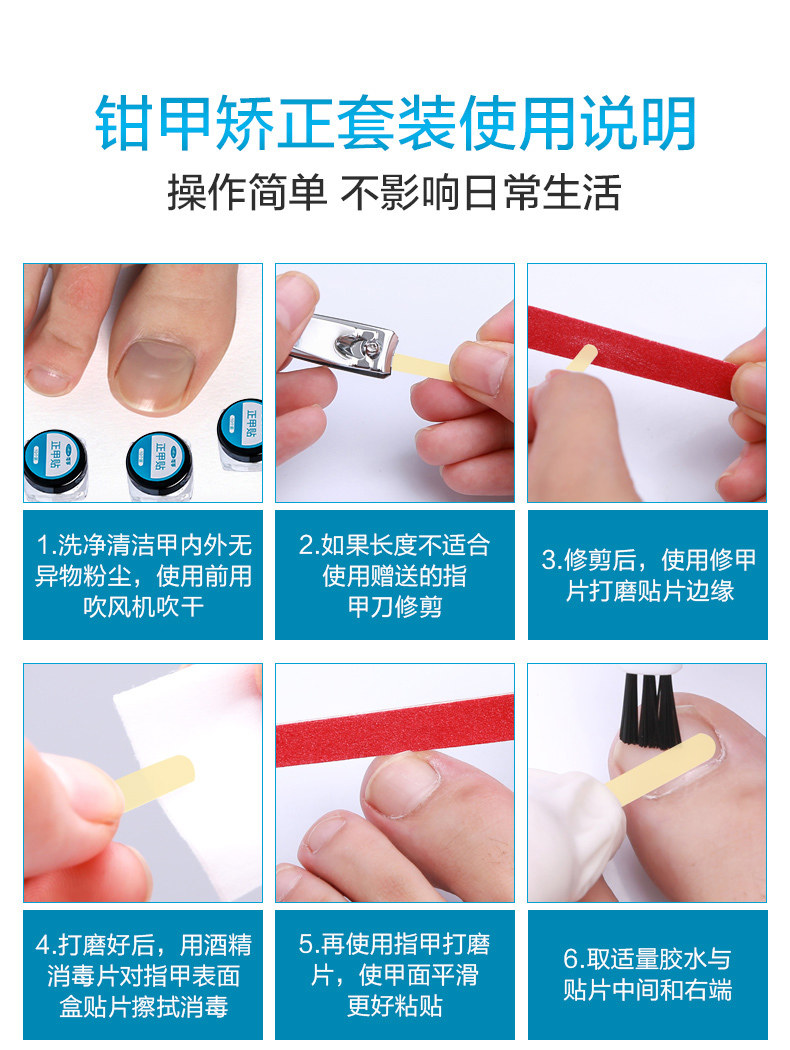 钳甲矫正套装使用说明

操作简单 不影响日常生活

正甲贴

正甲贴

正甲贴

1.洗净清洁甲内外无异物粉尘，使用前用吹风机吹干

2.如果长度不适合使用赠送的指甲刀修剪

3.修剪后，使用修甲片打磨贴片边缘

4.打磨好后，用酒精消毒片对指甲表面盒贴片擦拭消毒

5.再使用指甲打磨片，使甲面平滑更好粘贴

6.取适量胶水与贴片中间和右端