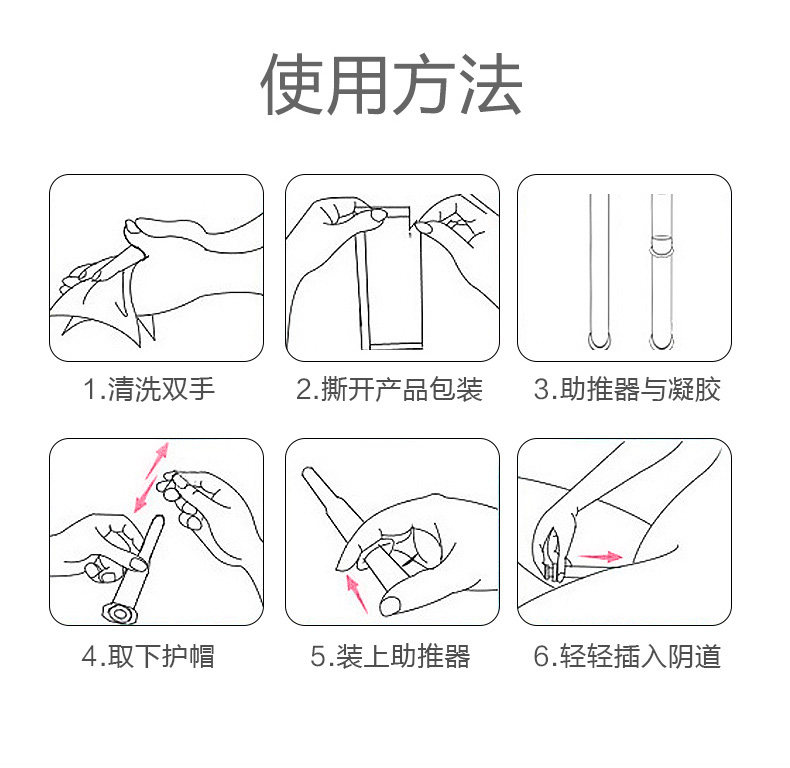 使用方法

1.清洗双手

2.撕开产品包装

3.助推器与凝胶

4.取下护帽

5.装上助推器

6.轻轻插入阴道