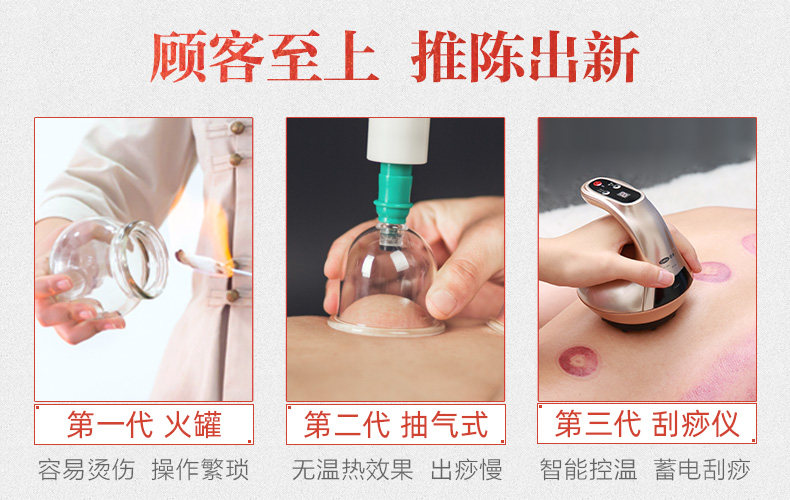 顾客至上 推陈出新

第一代 火罐

容易烫伤 操作繁琐

第二代 抽气式

无温热效果 出痧慢

第三代 刮痧仪

智能控温 蓄电刮痧