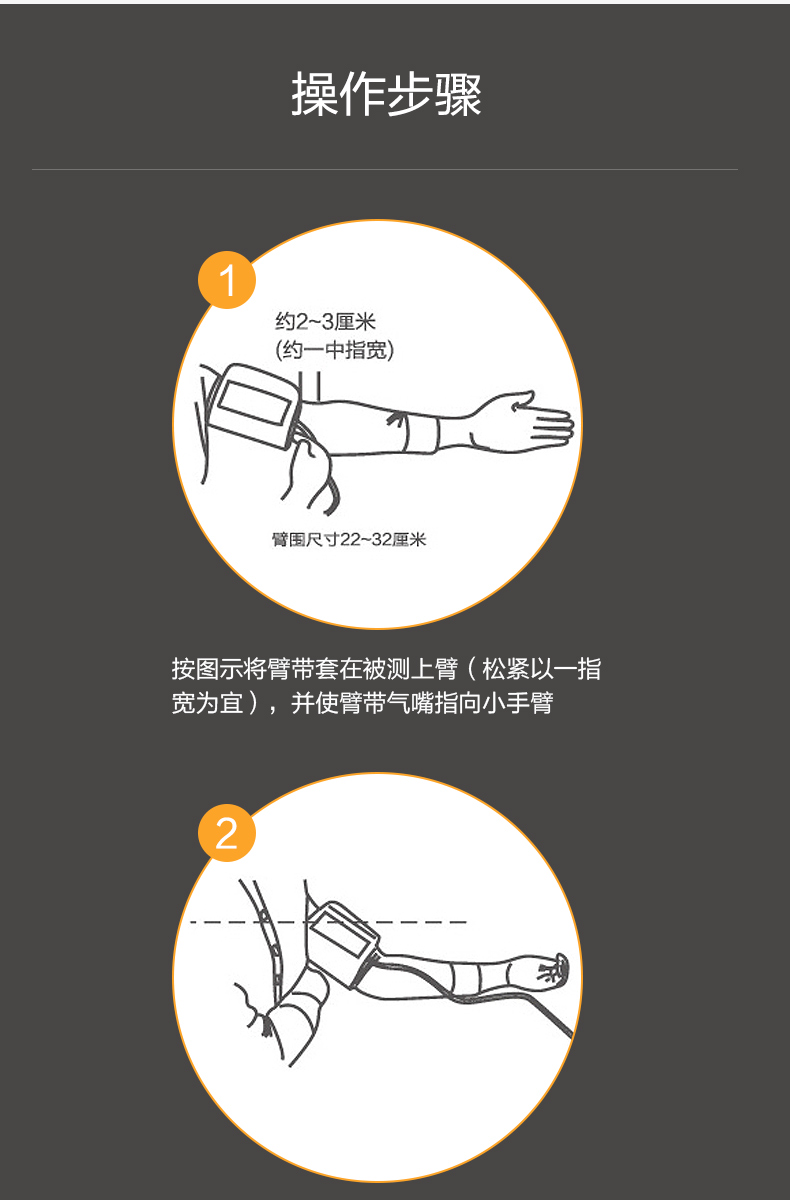 操作步骤

1

约2~3厘米
(约一中指宽)

臂围尺寸22~32厘米

按图示将臂带套在被测上臂（松紧以一指宽为宜），并使臂带气嘴指向小手臂

2