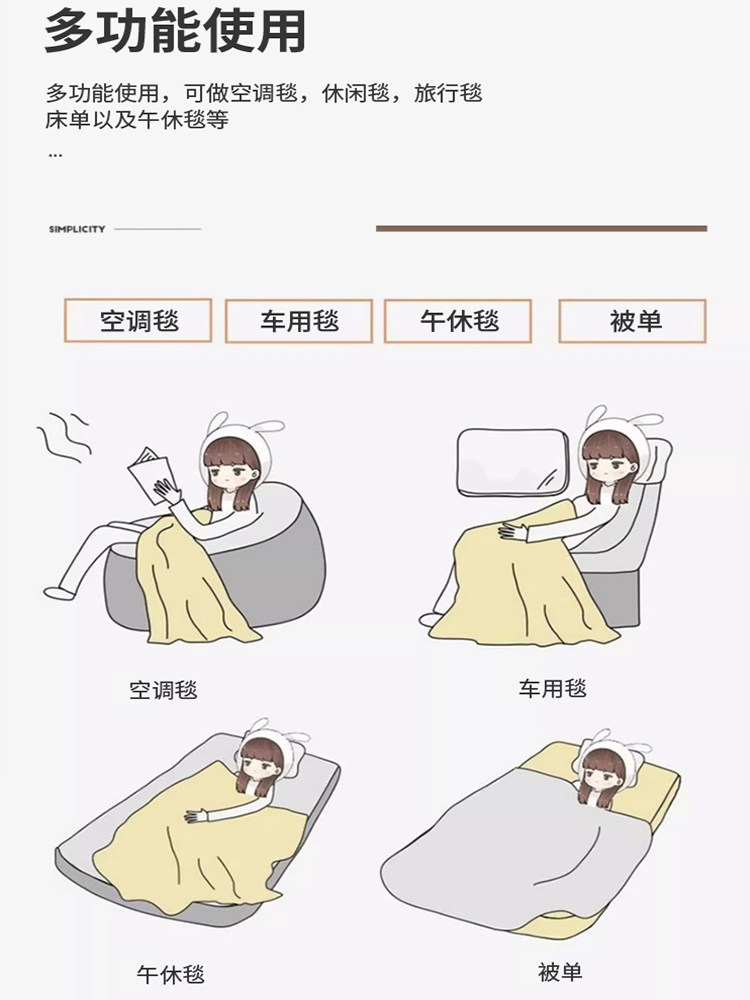 多功能使用

多功能使用，可做空调毯，休闲毯，旅行毯
床单以及午休毯等
...

SIMPLICITY

空调毯 车用毯 午休毯 被单

空调毯

车用毯

午休毯

被单