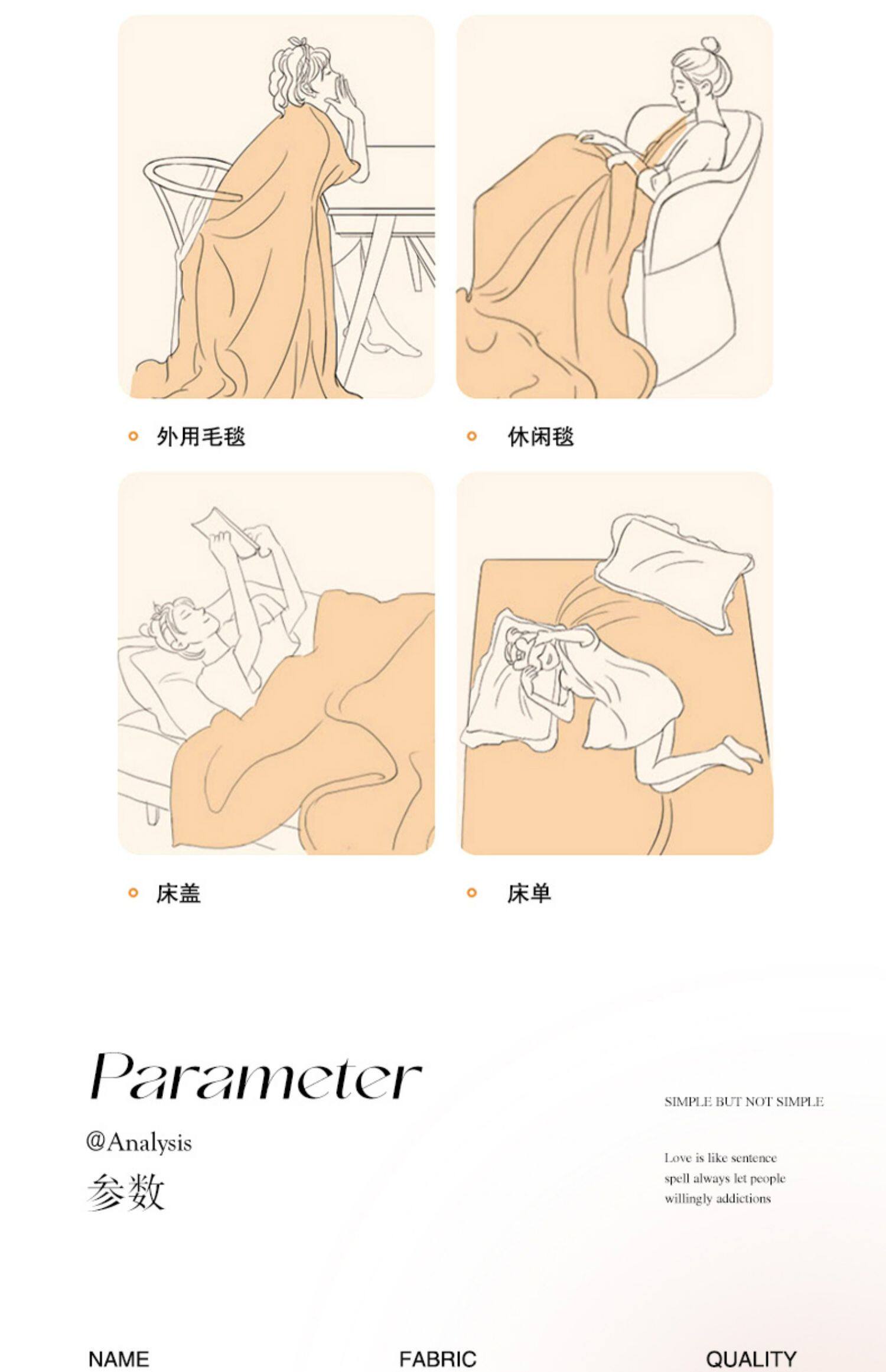 外用毛毯

休闲毯

床盖

床单

Parameter

@Analysis

参数

SIMPLE BUT NOT SIMPLE

Love is like sentence spell always let people willingly addictions

NAME

FABRIC

QUALITY