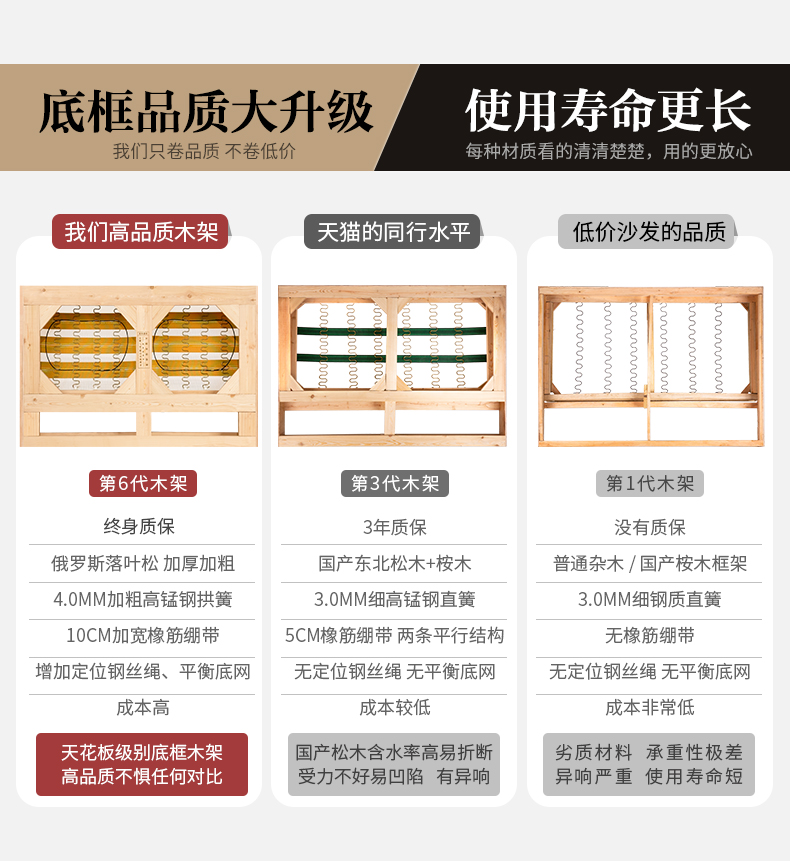 底框品质大升级
我们只卷品质 不卷低价

使用寿命更长
每种材质看的清清楚楚，用的更放心

我们高品质木架

第6代木架
终身质保
俄罗斯落叶松 加厚加粗
4.0MM加粗高锰钢拱簧
10CM加宽橡筋绷带
增加定位钢丝绳、平衡底网
成本高
天花板级别底框木架
高品质不惧任何对比

天猫的同行水平

第3代木架
3年质保
国产东北松木+桉木
3.0MM细高锰钢直簧
5CM橡筋绷带 两条平行结构
无定位钢丝绳 无平衡底网
成本较低
国产松木含水率高易折断
受力不好易凹陷 有异响

低价沙发的品质

第1代木架
没有质保
普通杂木 / 国产桉木框架
3.0MM细钢质直簧
无橡筋绷带
无定位钢丝绳 无平衡底网
成本非常低
劣质材料 承重性极差
异响严重 使用寿命短