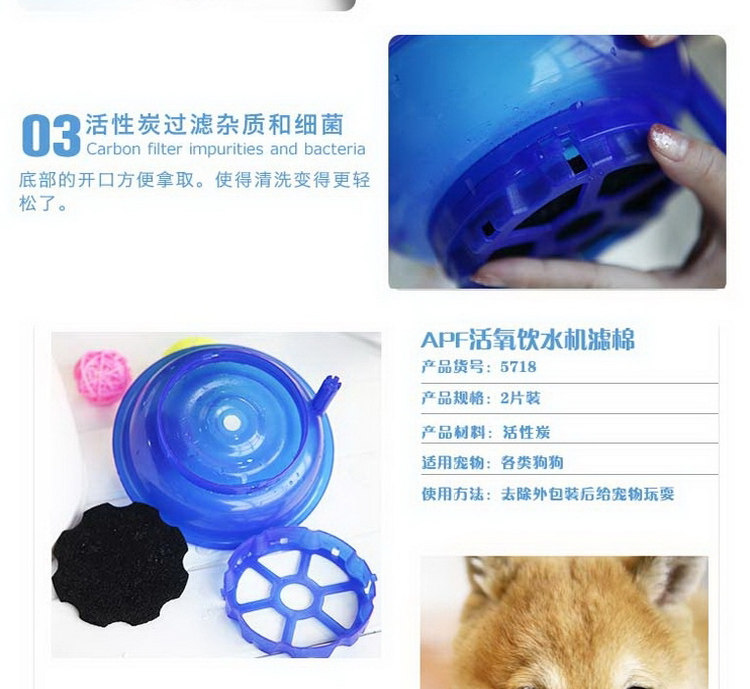 03 活性炭过滤杂质和细菌
Carbon filter impurities and bacteria

底部的开口方便拿取。使得清洗变得更轻松了。

APF活氧饮水机滤棉

产品货号：5718

产品规格：2片装

产品材料：活性炭

适用宠物：各类狗狗

使用方法：去除外包装后给宠物玩耍