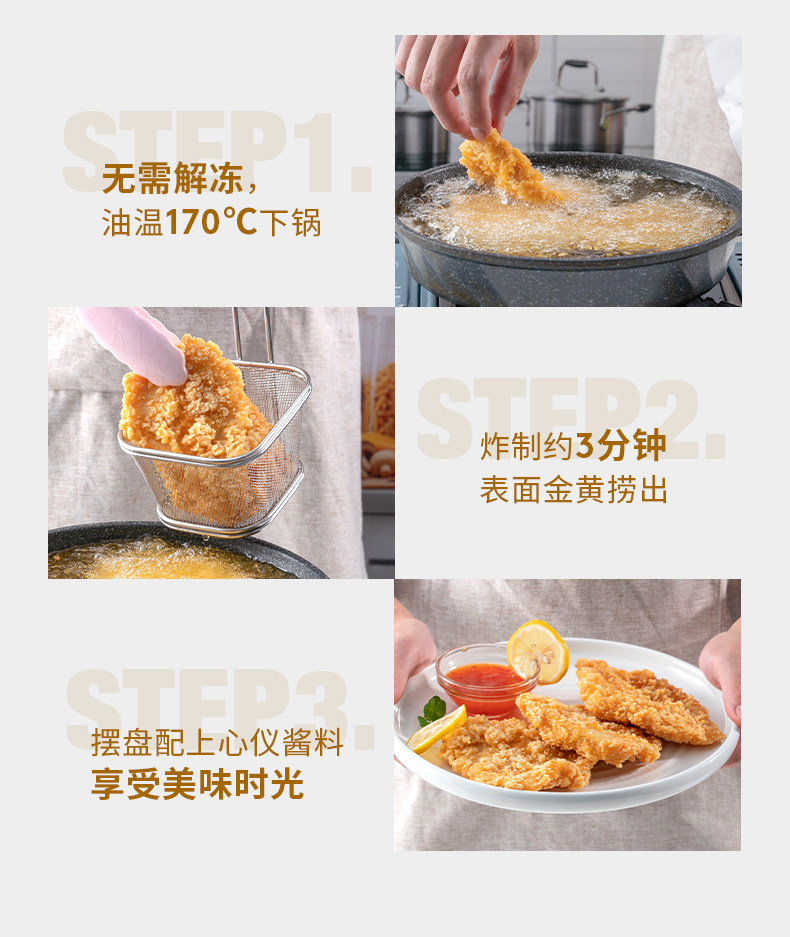 STEP1.
无需解冻，
油温170℃下锅

STEP2.
炸制约3分钟
表面金黄捞出

STEP3.
摆盘配上心仪酱料
享受美味时光