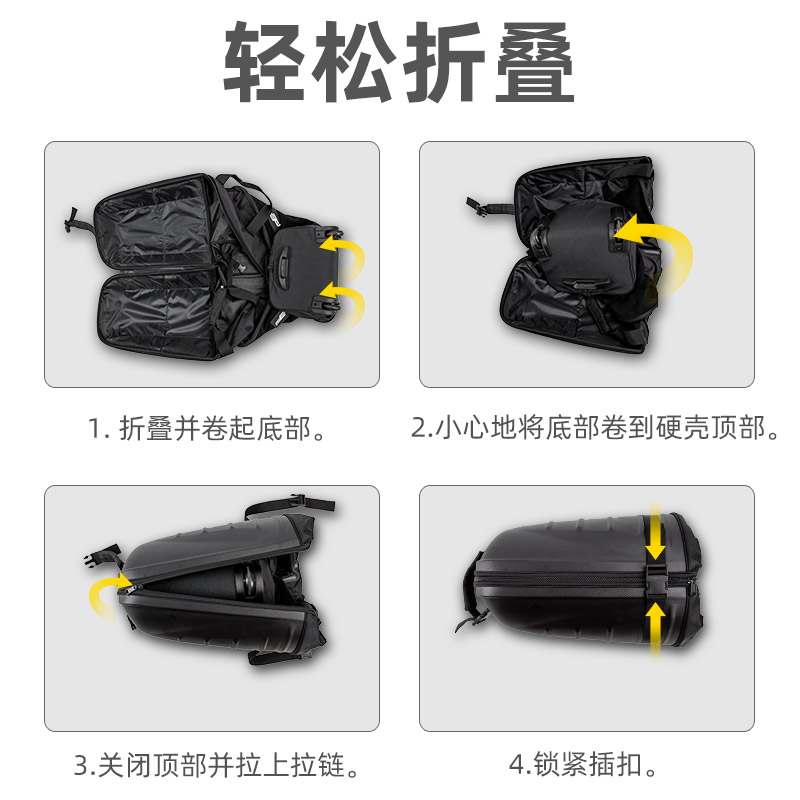 轻松折叠

1. 折叠并卷起底部。

2.小心地将底部卷到硬壳顶部。

3.关闭顶部并拉上拉链。

4.锁紧插扣。