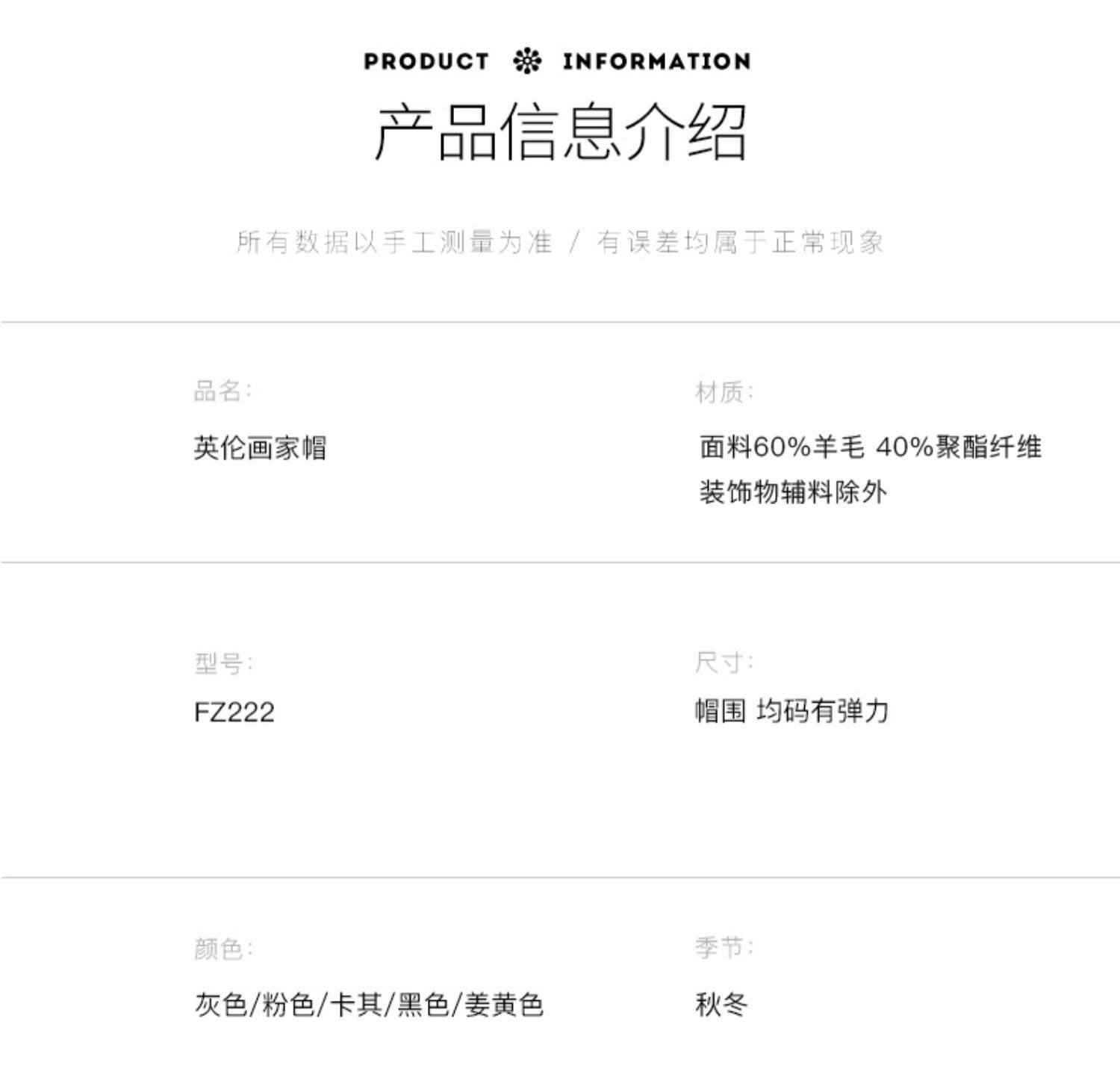 PRODUCT INFORMATION

产品信息介绍

所有数据以手工测量为准 / 有误差均属于正常现象

品名:

英伦画家帽

材质:

面料60%羊毛 40%聚酯纤维
装饰物辅料除外

型号:

FZ222

尺寸:

帽围 均码有弹力

颜色:

灰色/粉色/卡其/黑色/姜黄色

季节:

秋冬