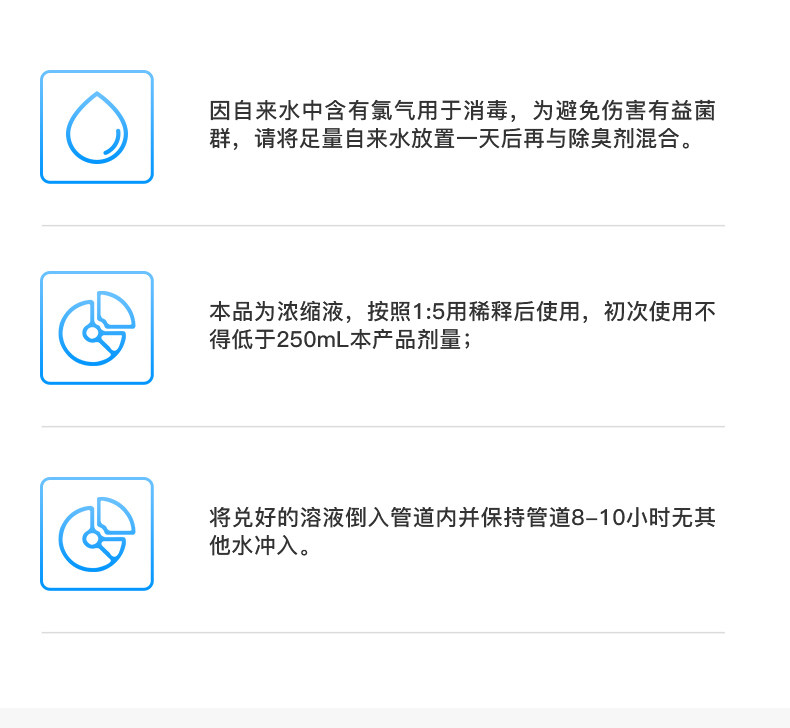 因自来水中含有氯气用于消毒，为避免伤害有益菌群，请将足量自来水放置一天后再与除臭剂混合。

本品为浓缩液，按照1:5用稀释后使用，初次使用不得低于250mL本产品剂量；

将兑好的溶液倒入管道内并保持管道8-10小时无其他水冲入。