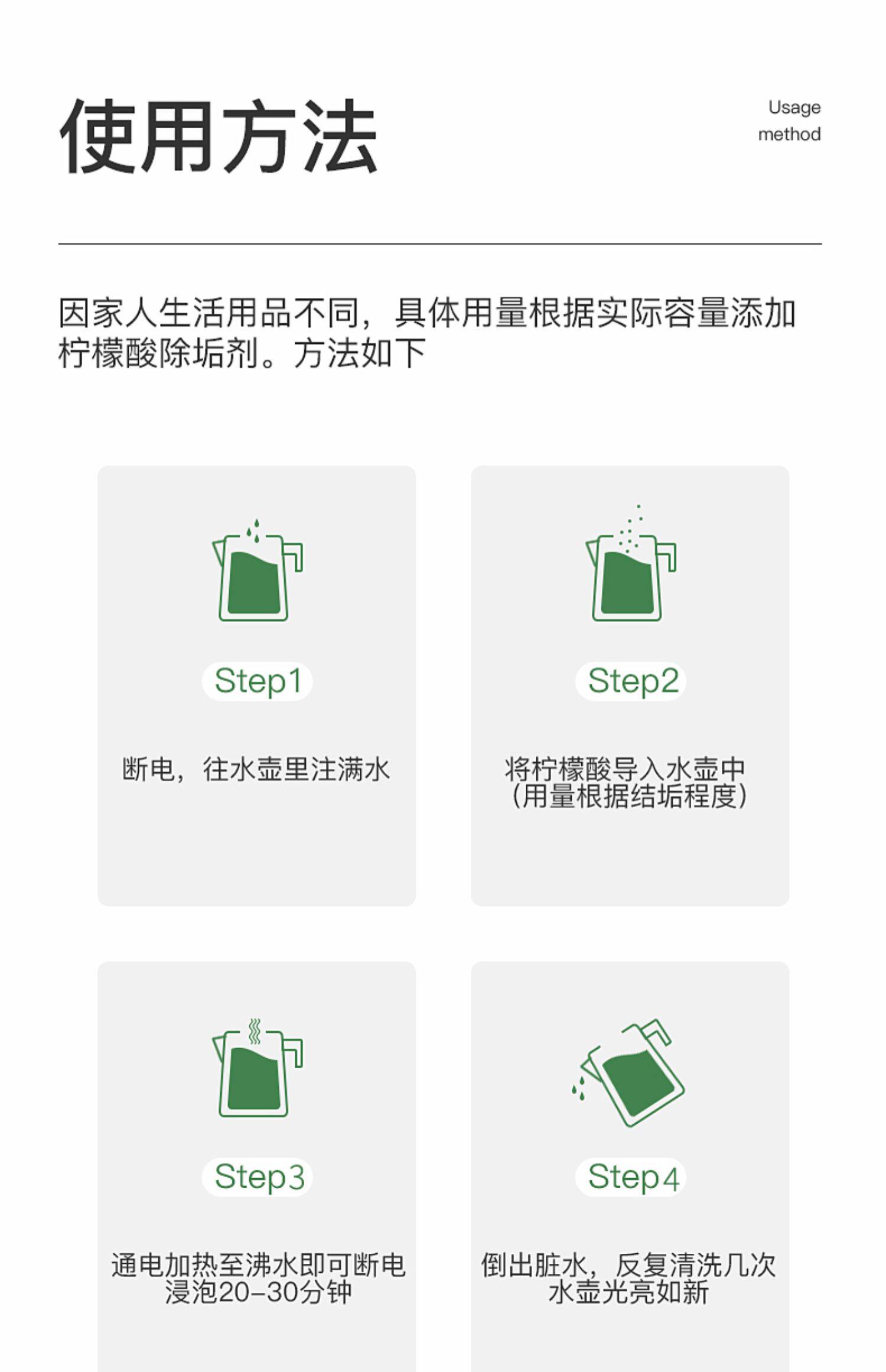 使用方法

Usage
method

因家人生活用品不同，具体用量根据实际容量添加柠檬酸除垢剂。方法如下

Step1

断电，往水壶里注满水

Step2

将柠檬酸导入水壶中
(用量根据结垢程度)

Step3

通电加热至沸水即可断电
浸泡20-30分钟

Step4

倒出脏水，反复清洗几次
水壶光亮如新