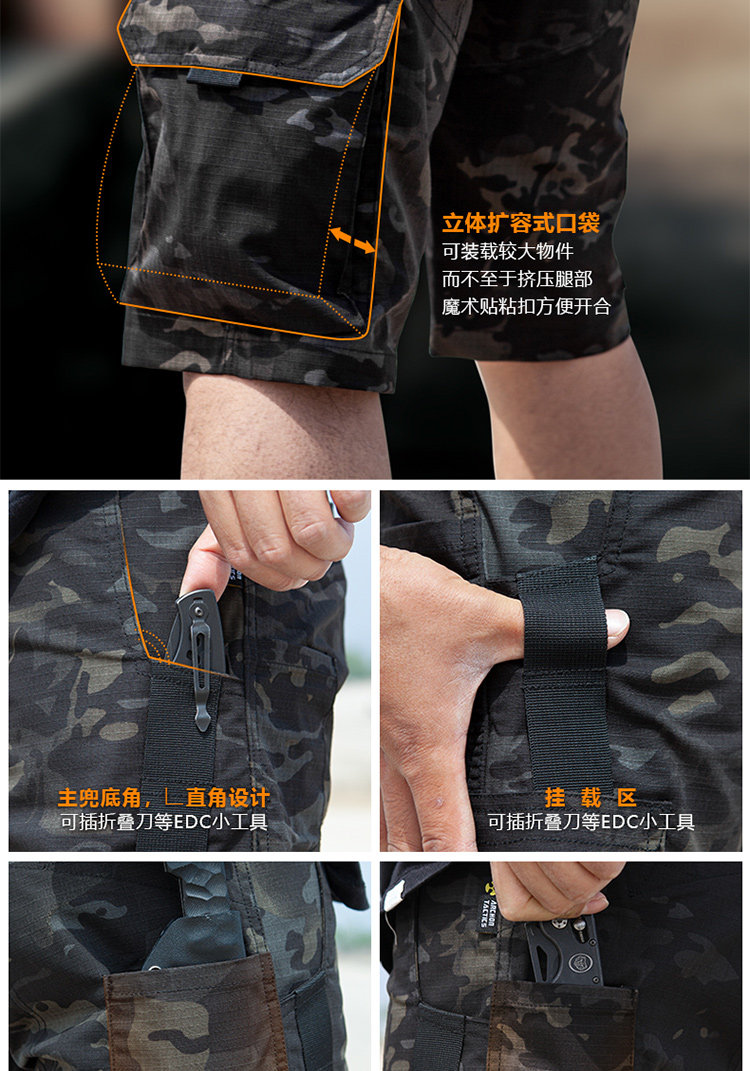 立体扩容式口袋
可装载较大物件
而不至于挤压腿部
魔术贴粘扣方便开合

主兜底角，∟直角设计
可插折叠刀等EDC小工具

挂 载 区
可插折叠刀等EDC小工具

ARCHON TACTICS