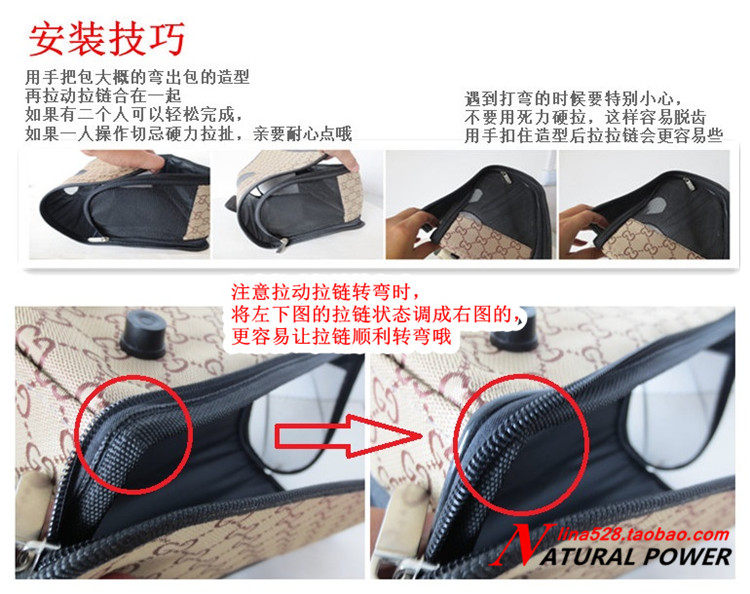 安装技巧

用手把包大概的弯出包的造型
再拉动拉链合在一起
如果有二个人可以轻松完成，
如果一人操作切忌硬力拉扯，亲要耐心点哦

遇到打弯的时候要特别小心，
不要用死力硬拉，这样容易脱齿
用手扣住造型后拉拉链会更容易些

注意拉动拉链转弯时，
将左下图的拉链状态调成右图的，
更容易让拉链顺利转弯哦

lina528.taobao.com
NATURAL POWER