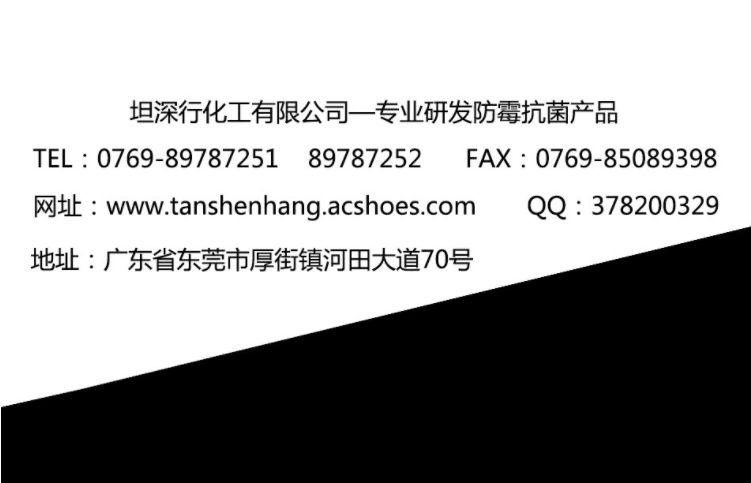 坦深行化工有限公司—专业研发防霉抗菌产品

TEL：0769-89787251 89787252 FAX：0769-85089398

网址：www.tanshenhang.acshoes.com QQ：378200329

地址：广东省东莞市厚街镇河田大道70号